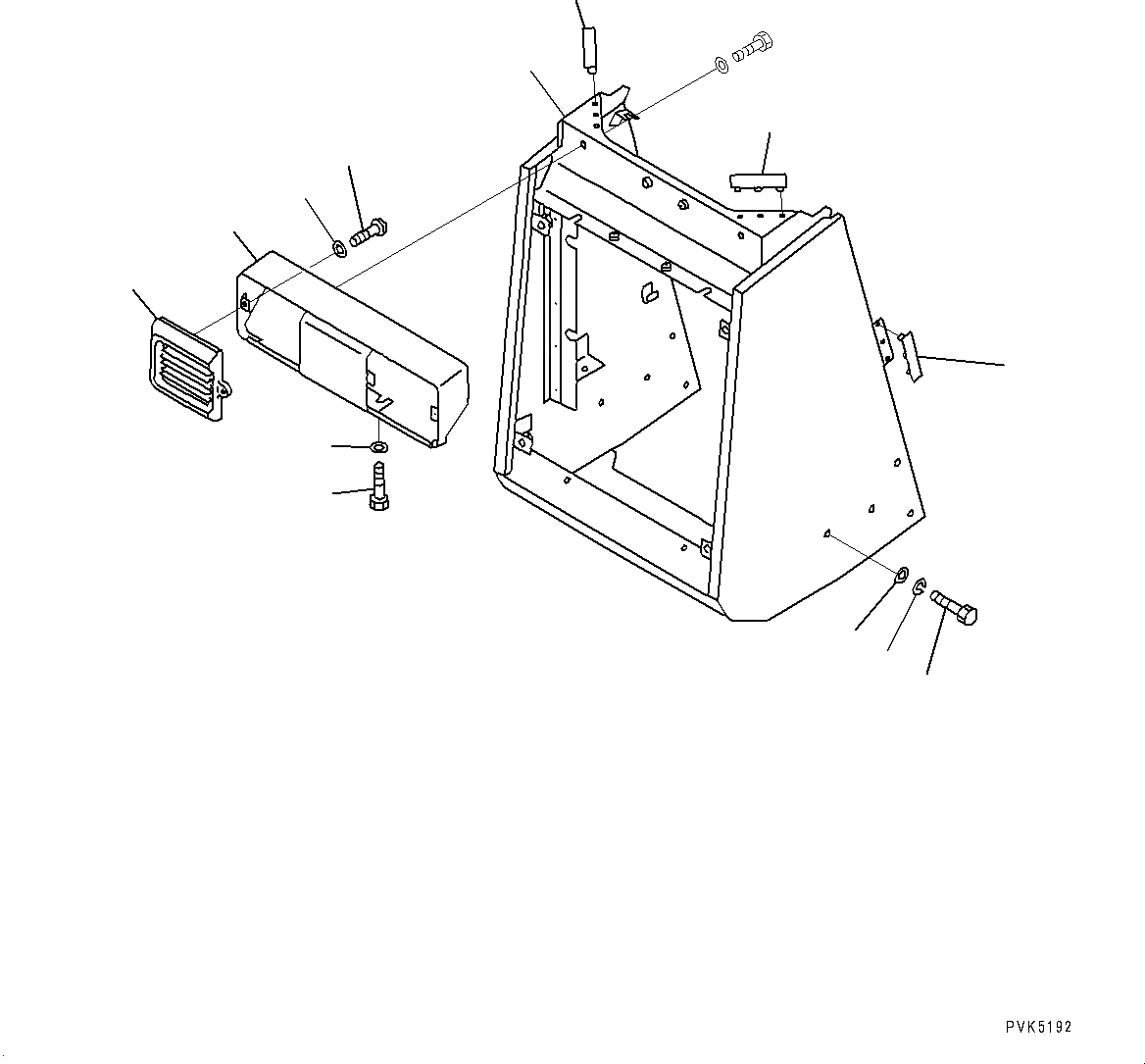 PVK5192