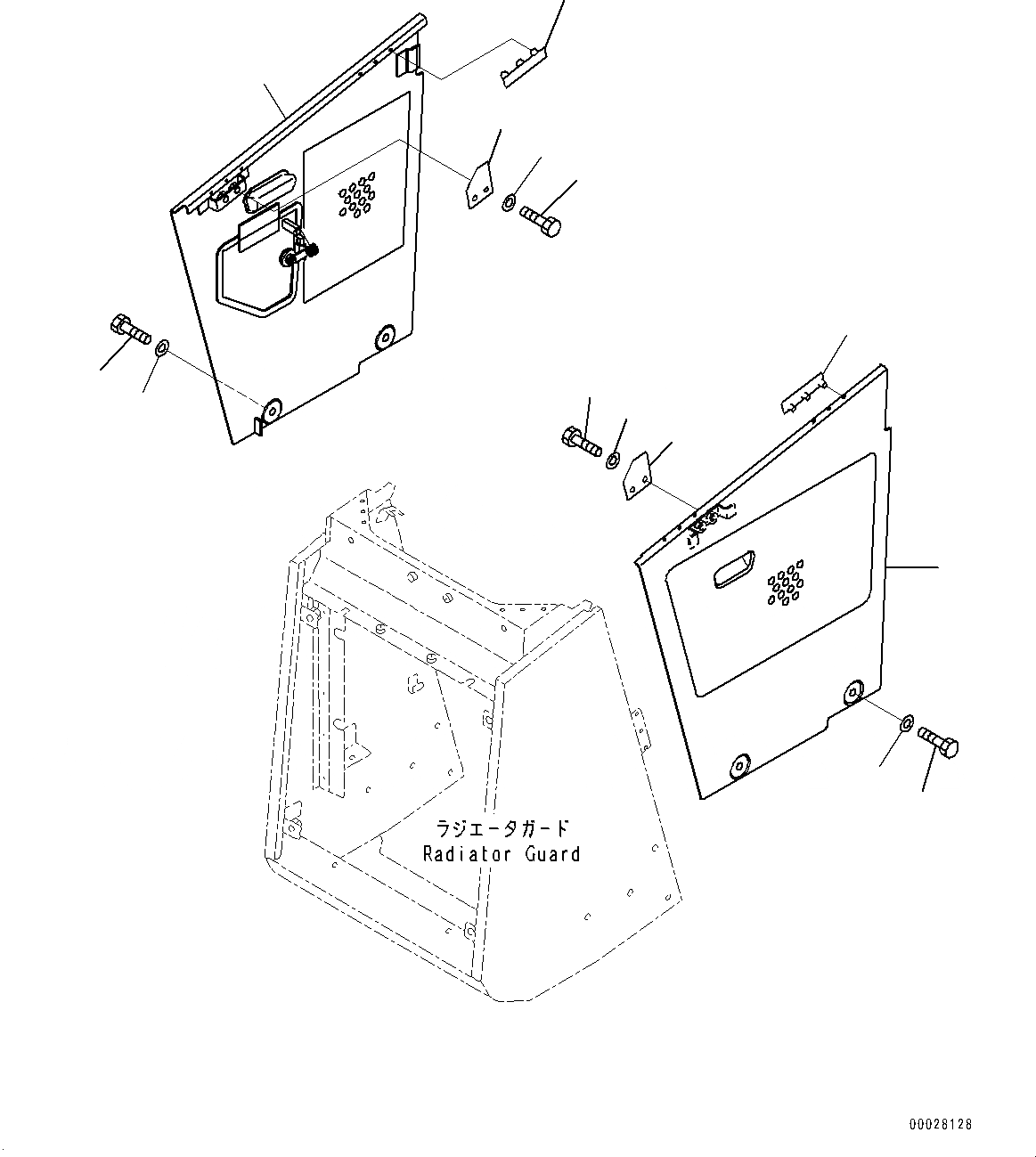 ラジエータガード
Radiator Guard

00028128