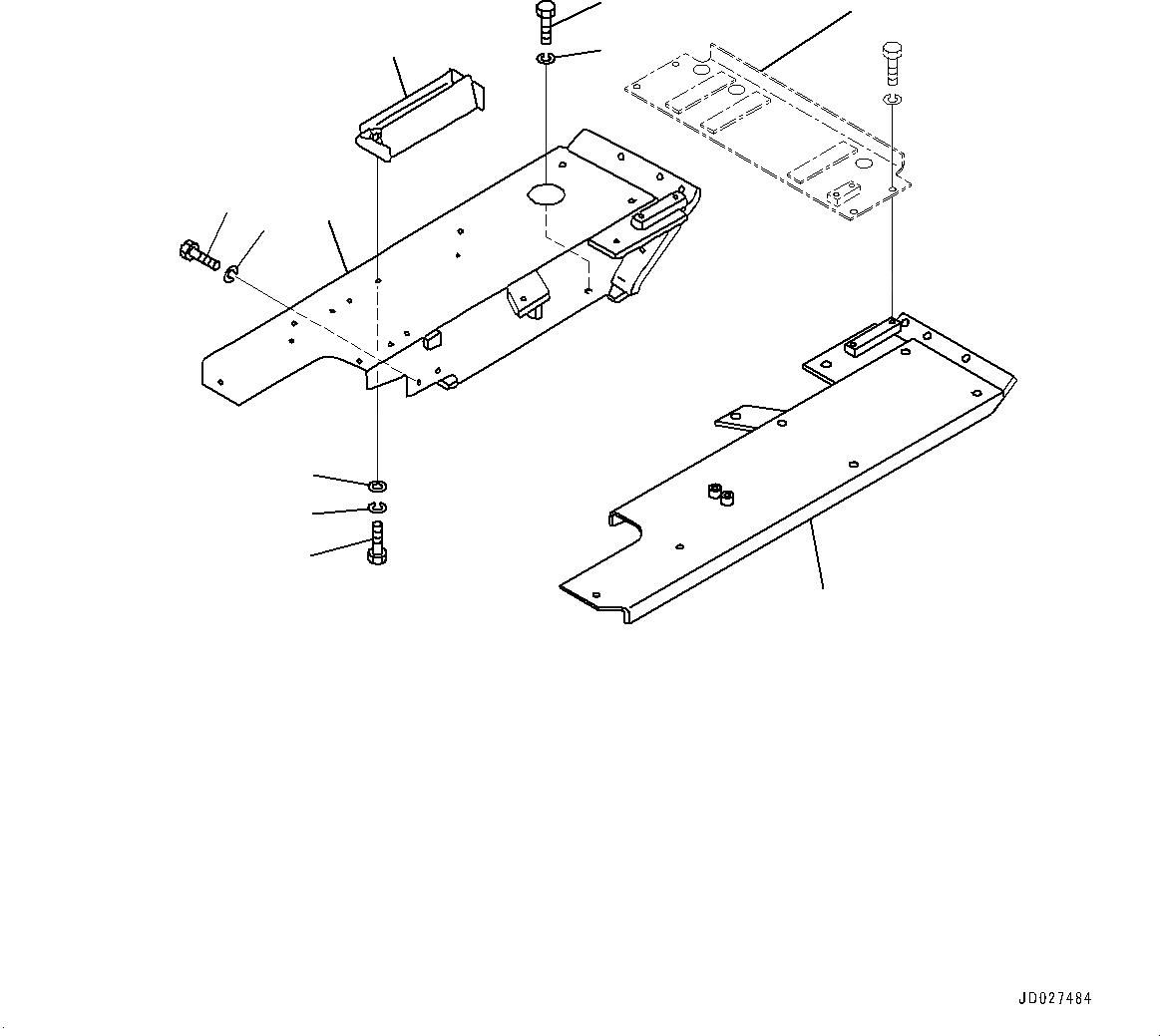 JD027484