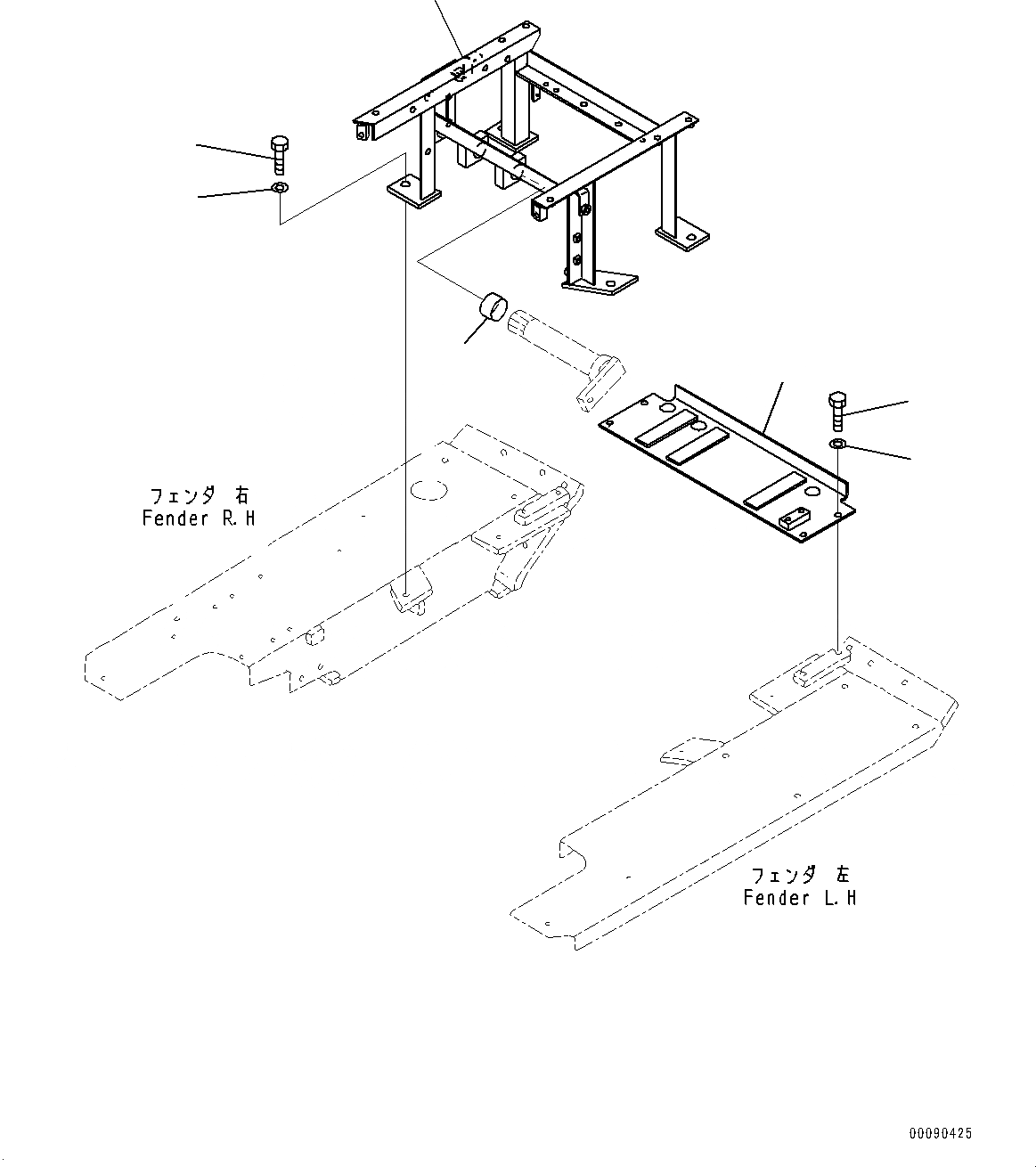 フェンダ 右
Fender R.H

フェンダ 左
Fender L.H

00090425