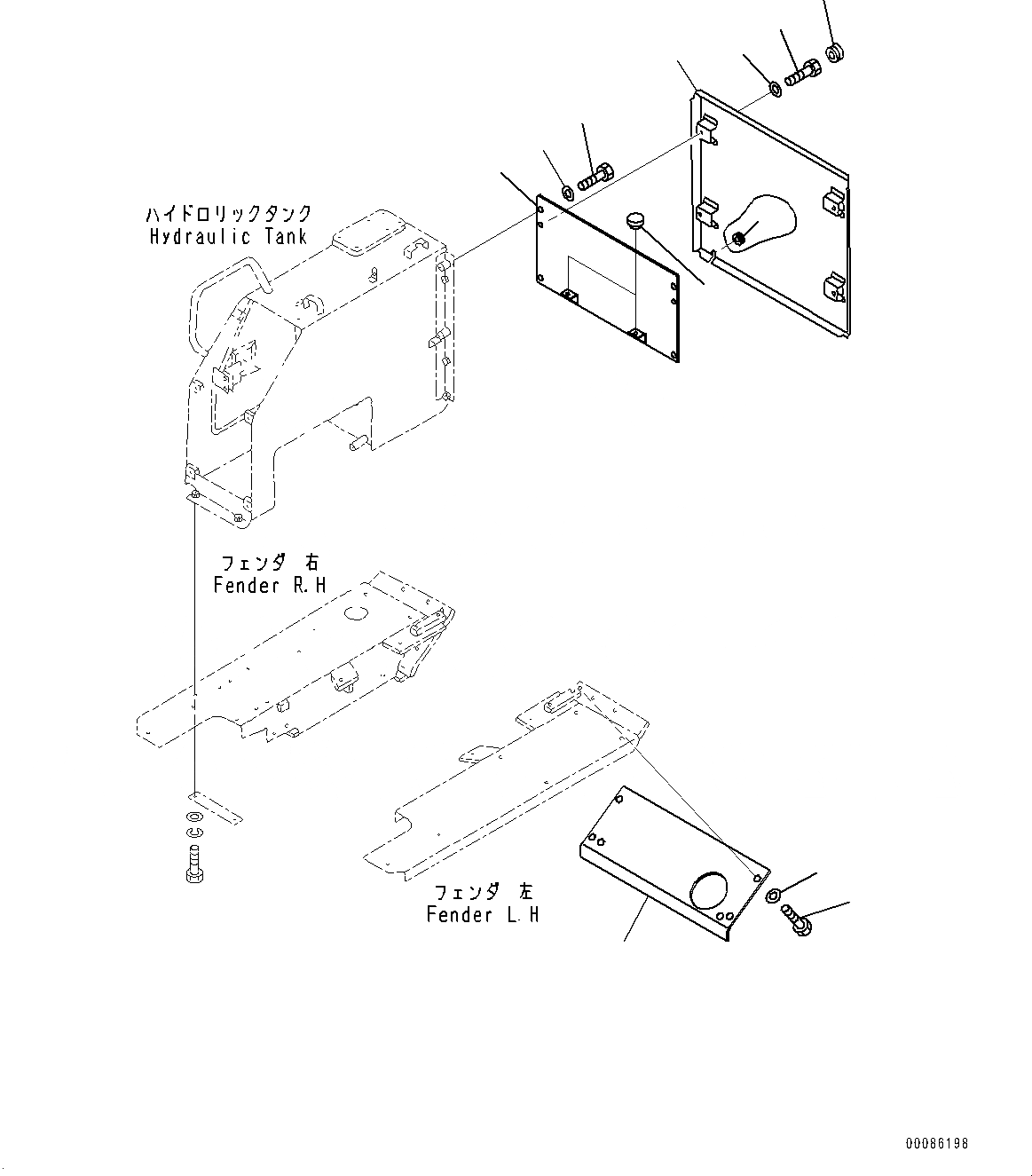 ハイドロリックタンク
Hydraulic Tank

フェンダ 右
Fender R.H

フェンダ 左
Fender L.H

00086198