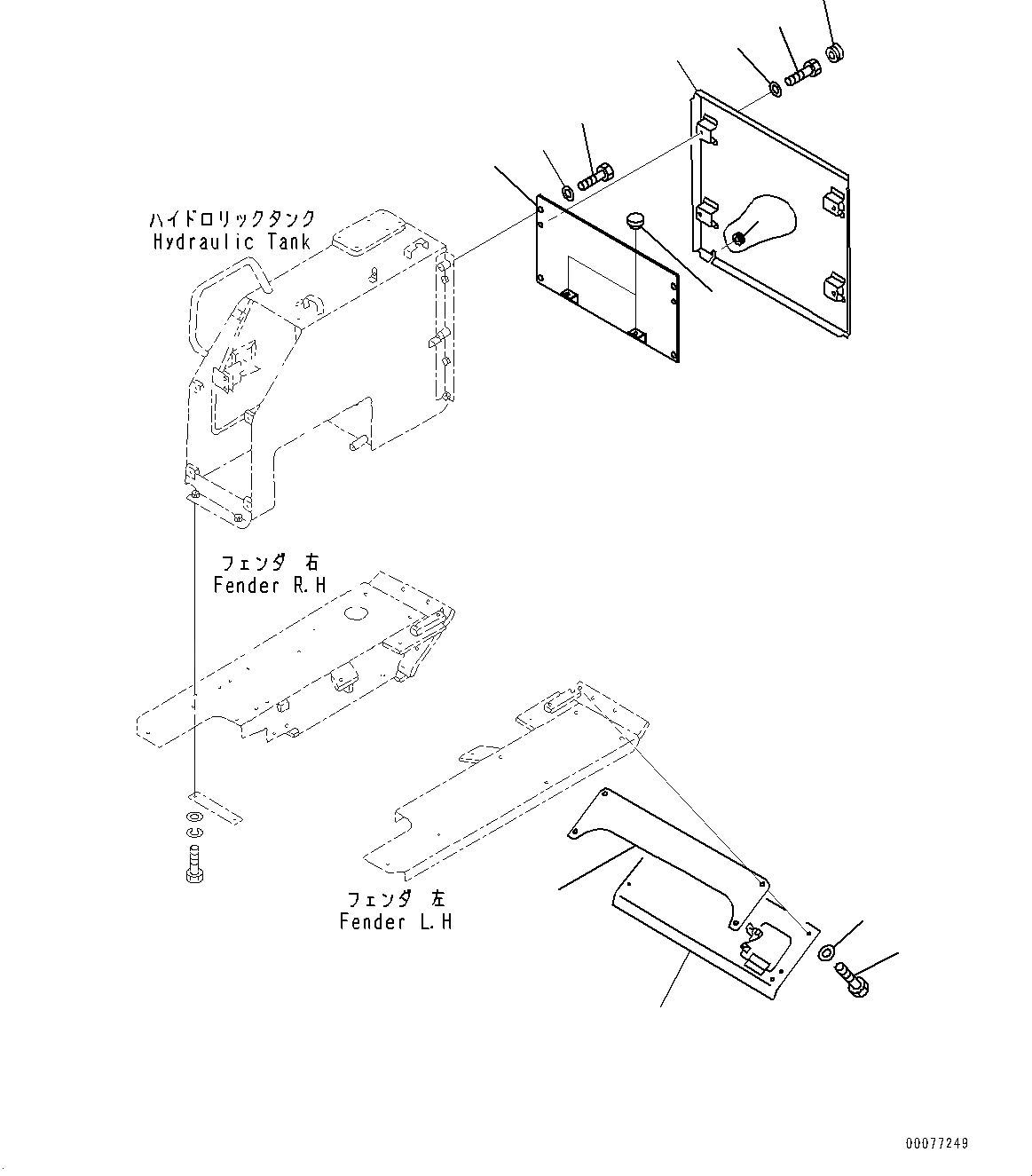 ハイドロリックタンク
Hydraulic Tank

フェンダ 右
Fender R.H

フェンダ 左
Fender L.H

00077249