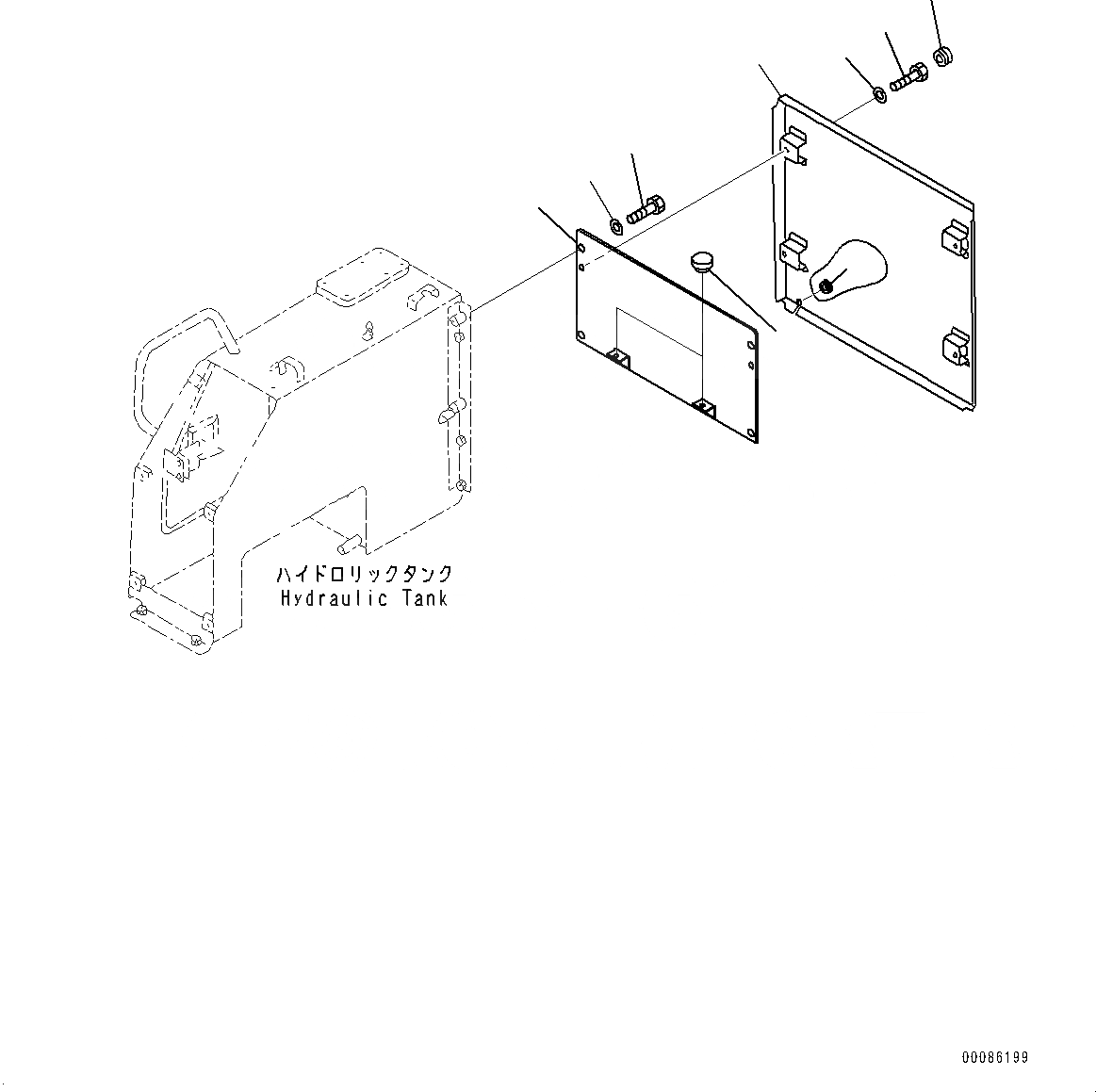 ハイドロリックタンク
Hydraulic Tank

00086199