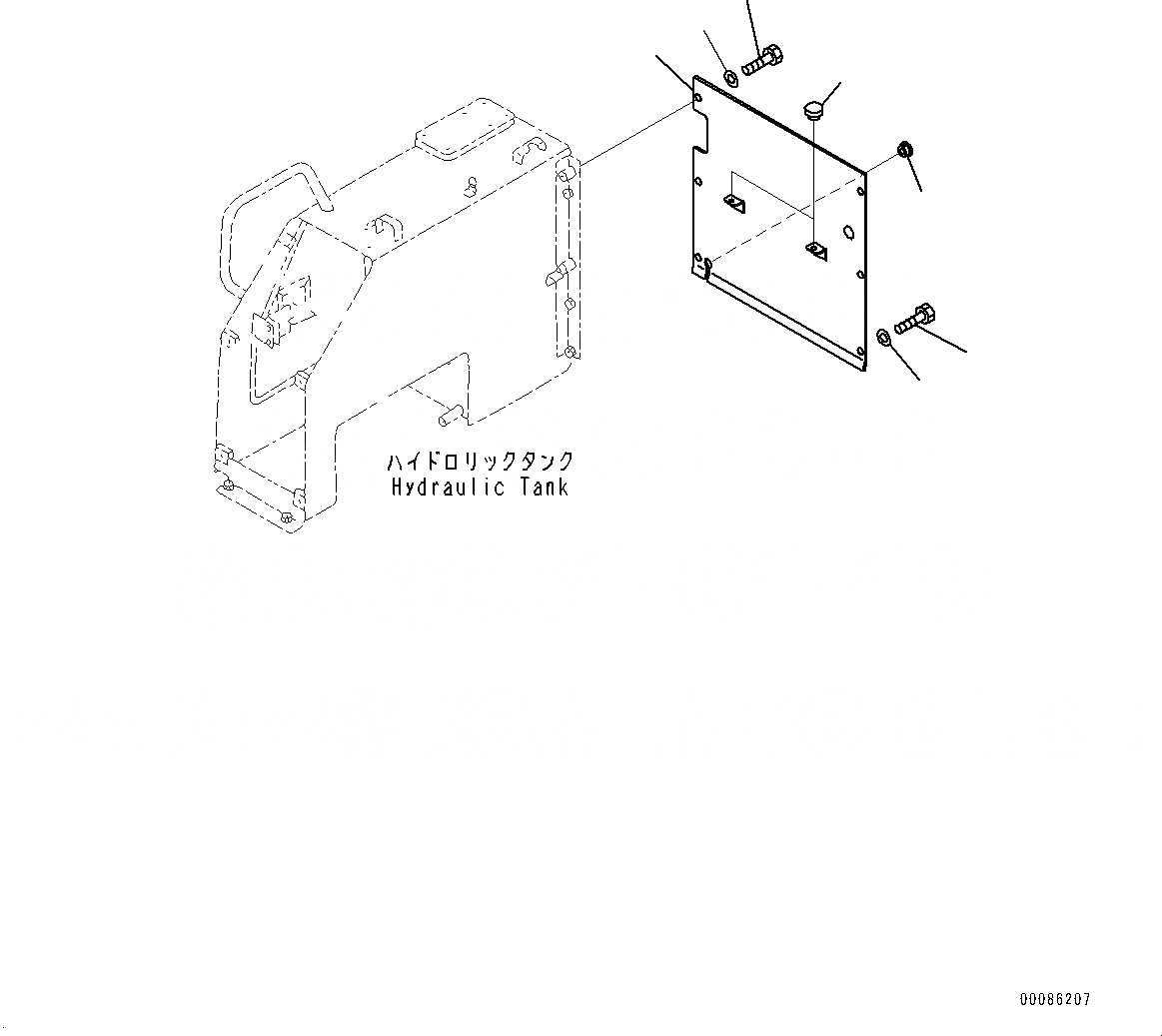 ハイドロリックタンク
Hydraulic Tank

00086207