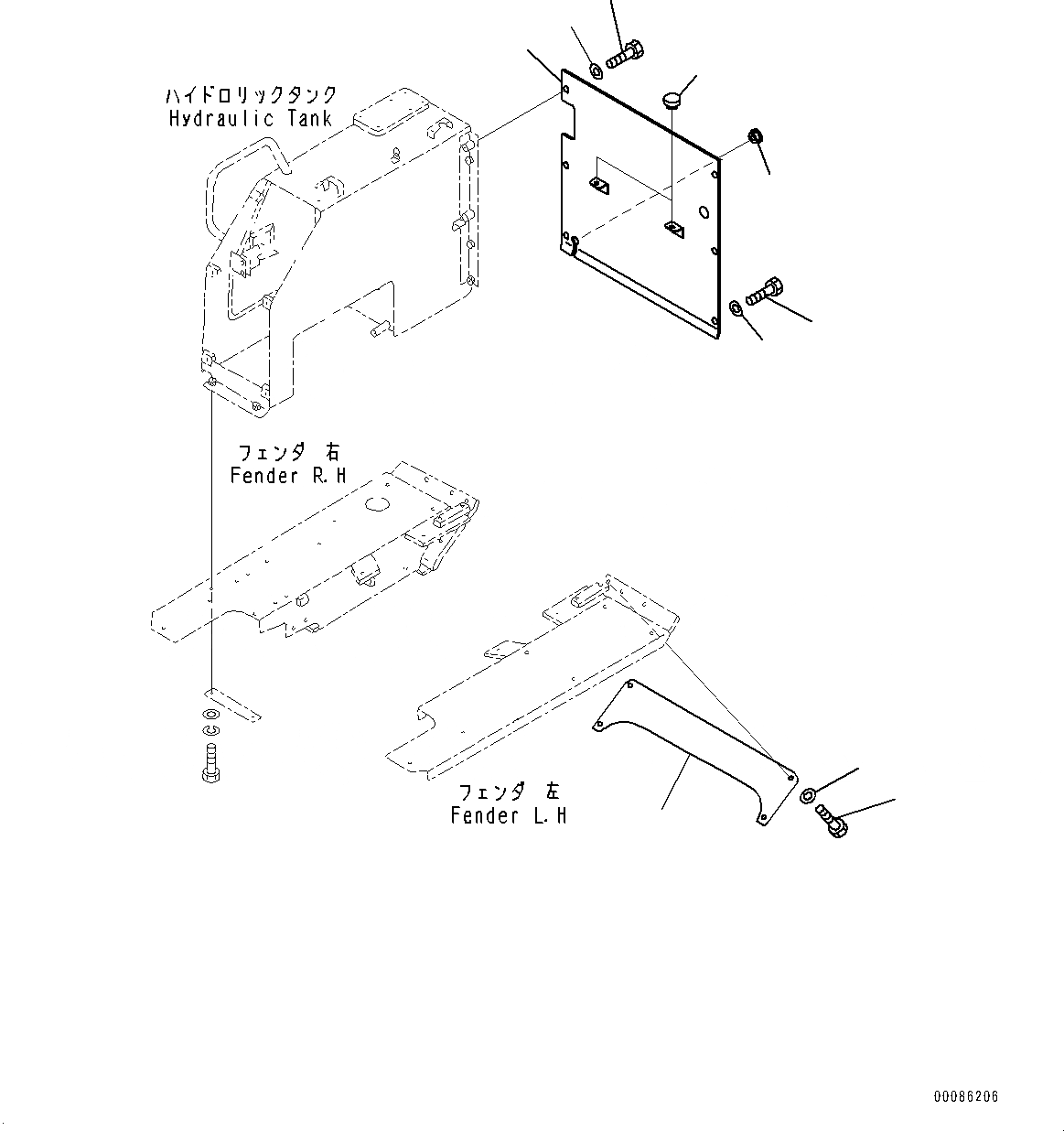 ハイドロリックタンク
Hydraulic Tank

フェンダ 右
Fender R.H

フェンダ 左
Fender L.H

00086206