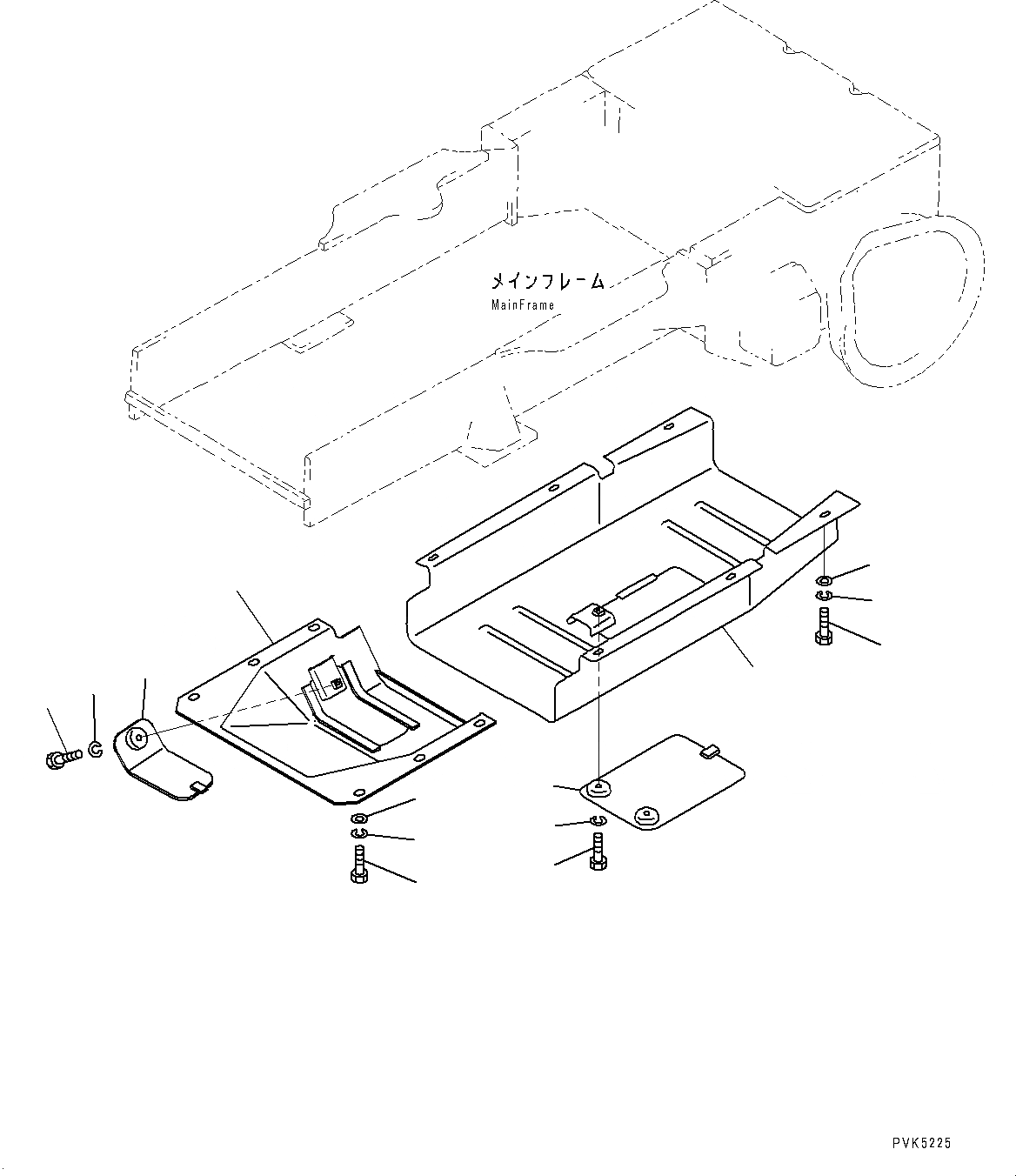 メインフレーム
MainFrame

PVK5225