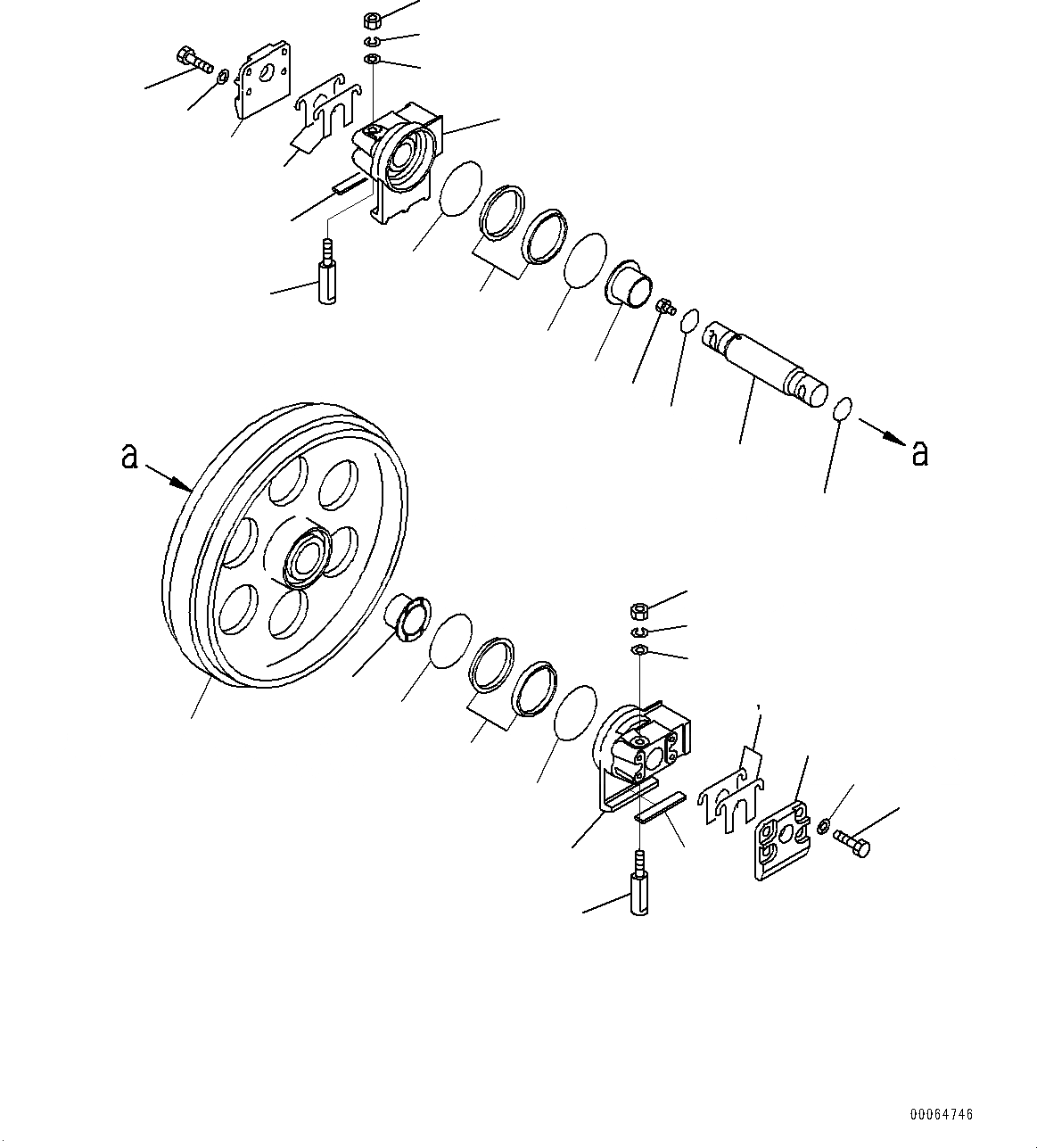 a

a

00064746