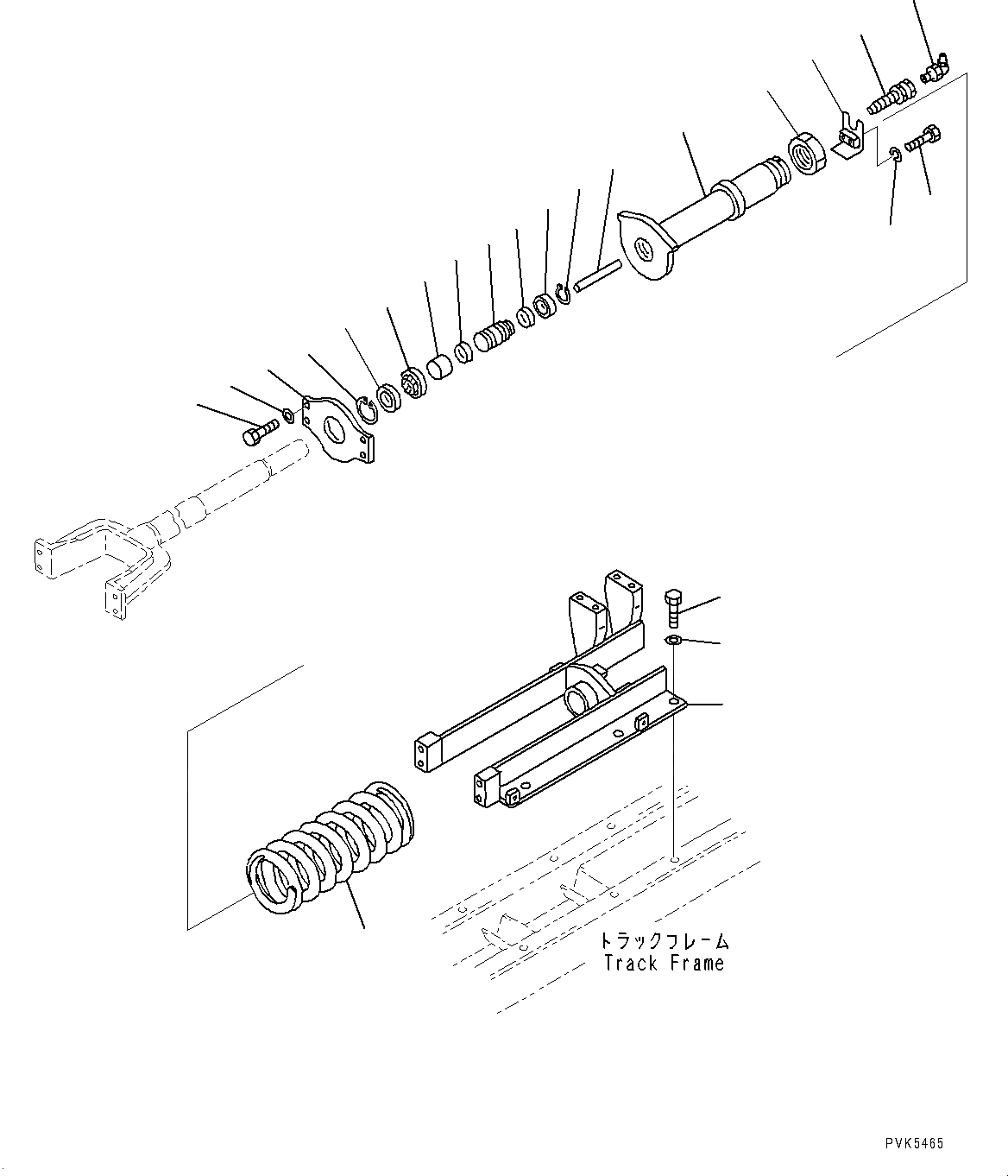 トラックフレーム
Track Frame

PVK5465