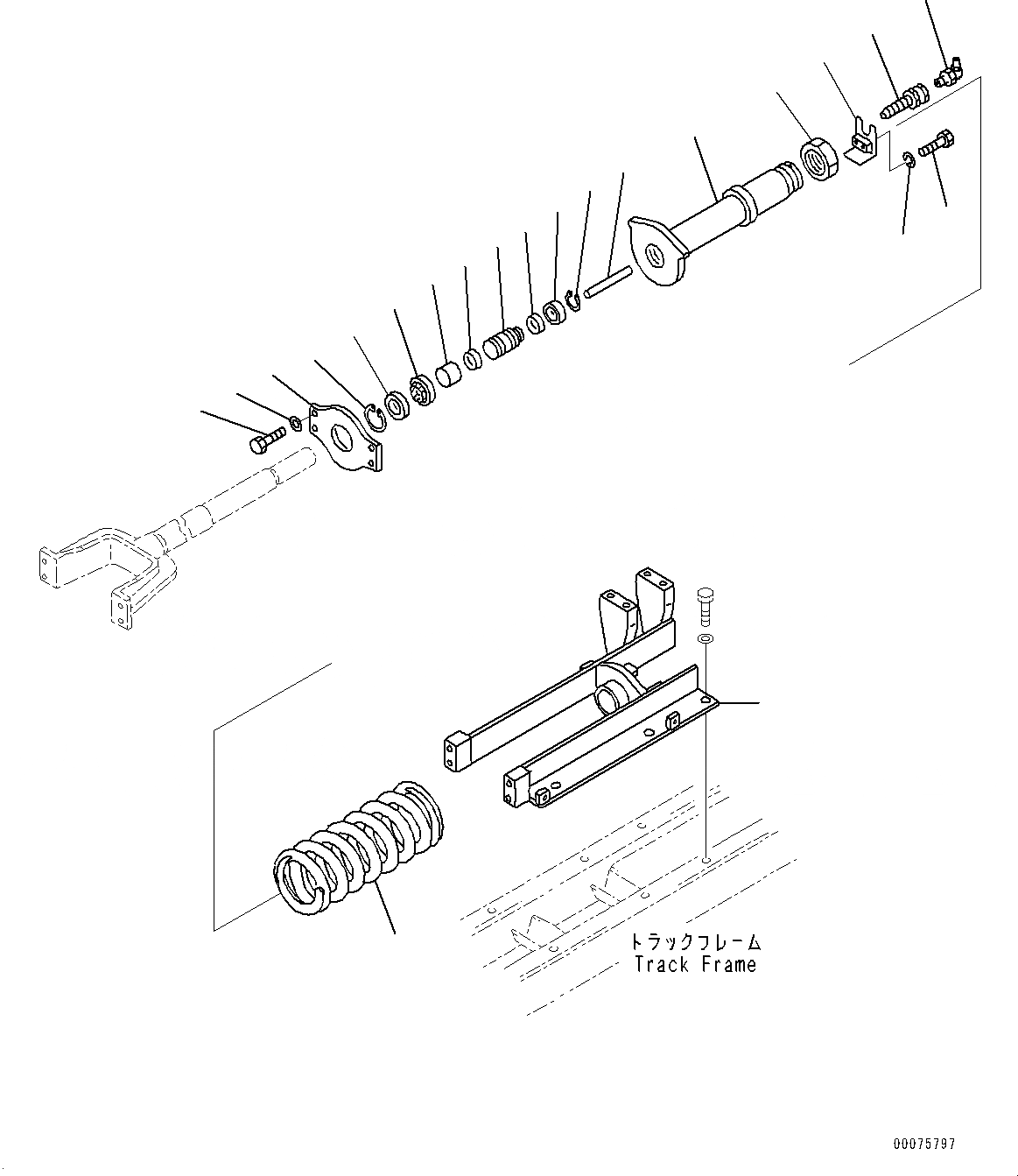 トラックフレーム
Track Frame

00075797