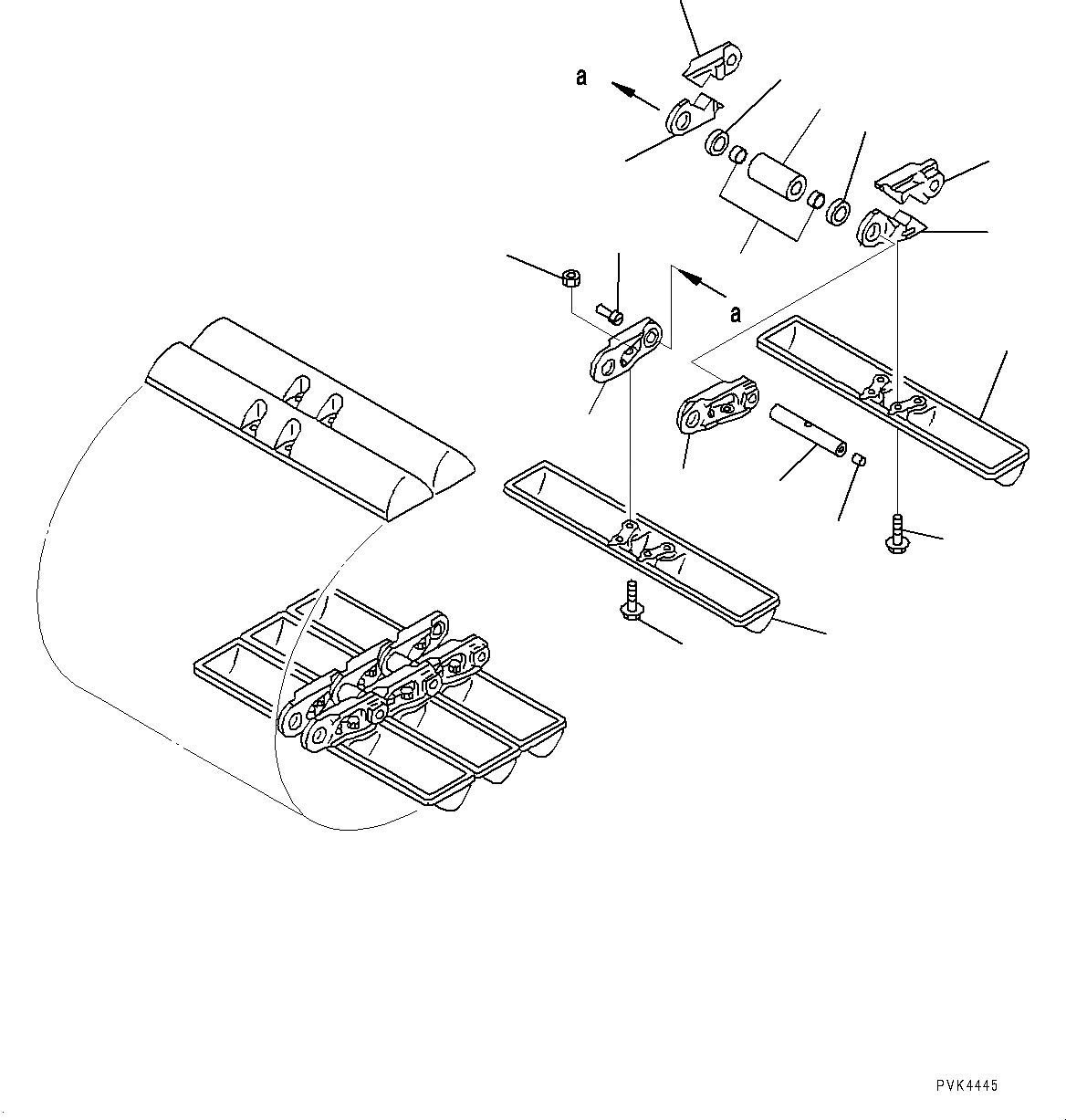 a

a

PVK4445