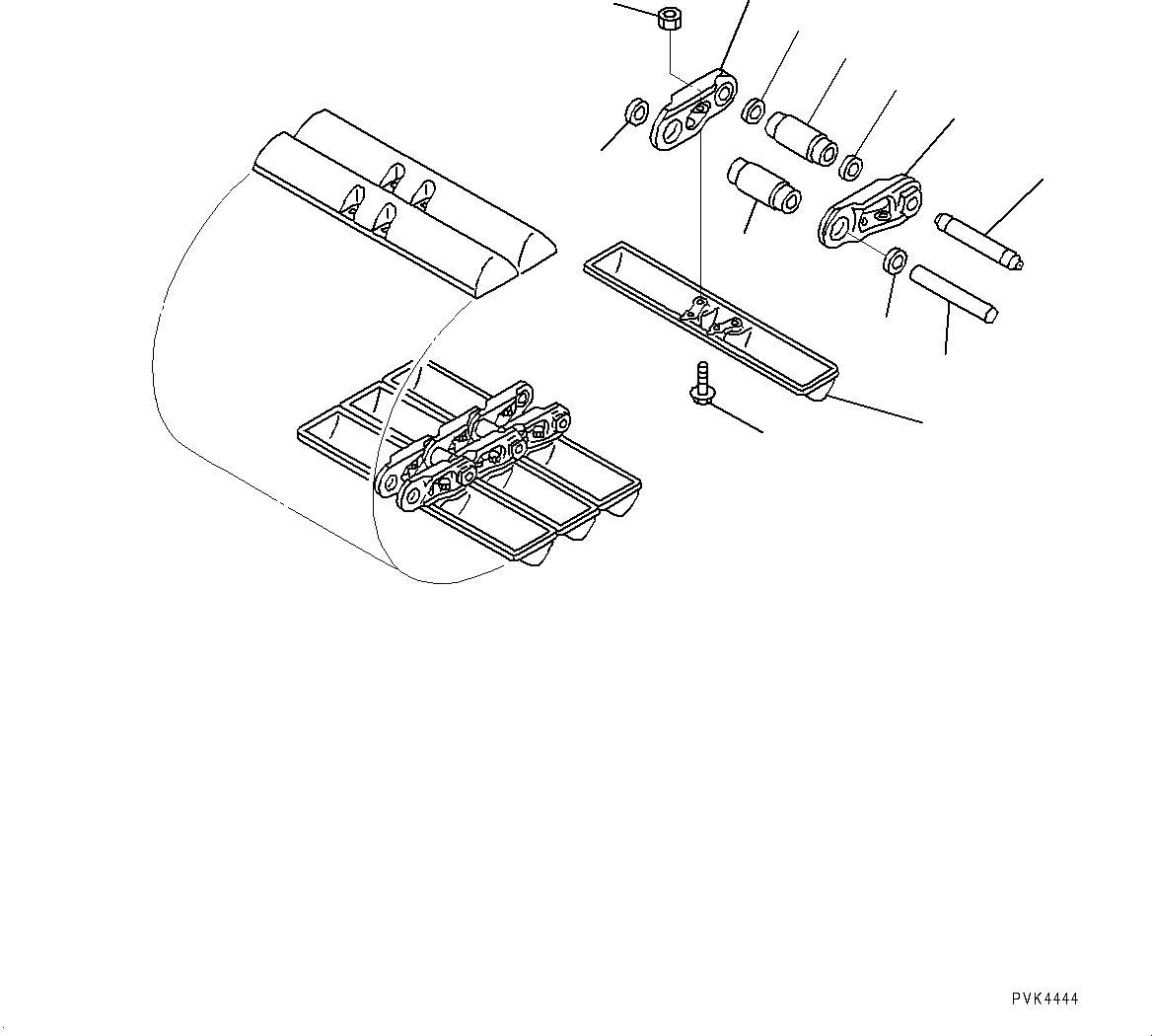 PVK4444