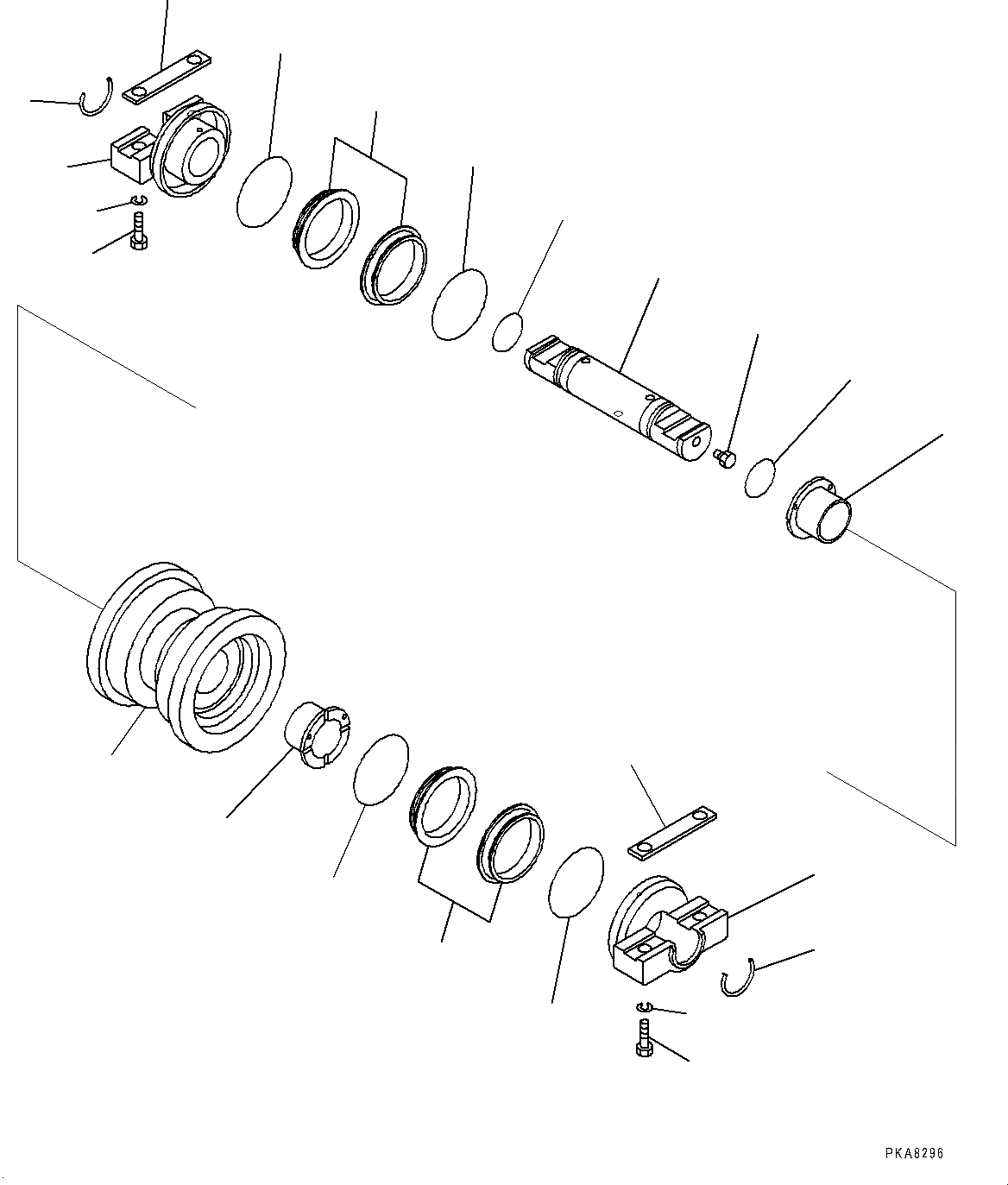 PKA8296