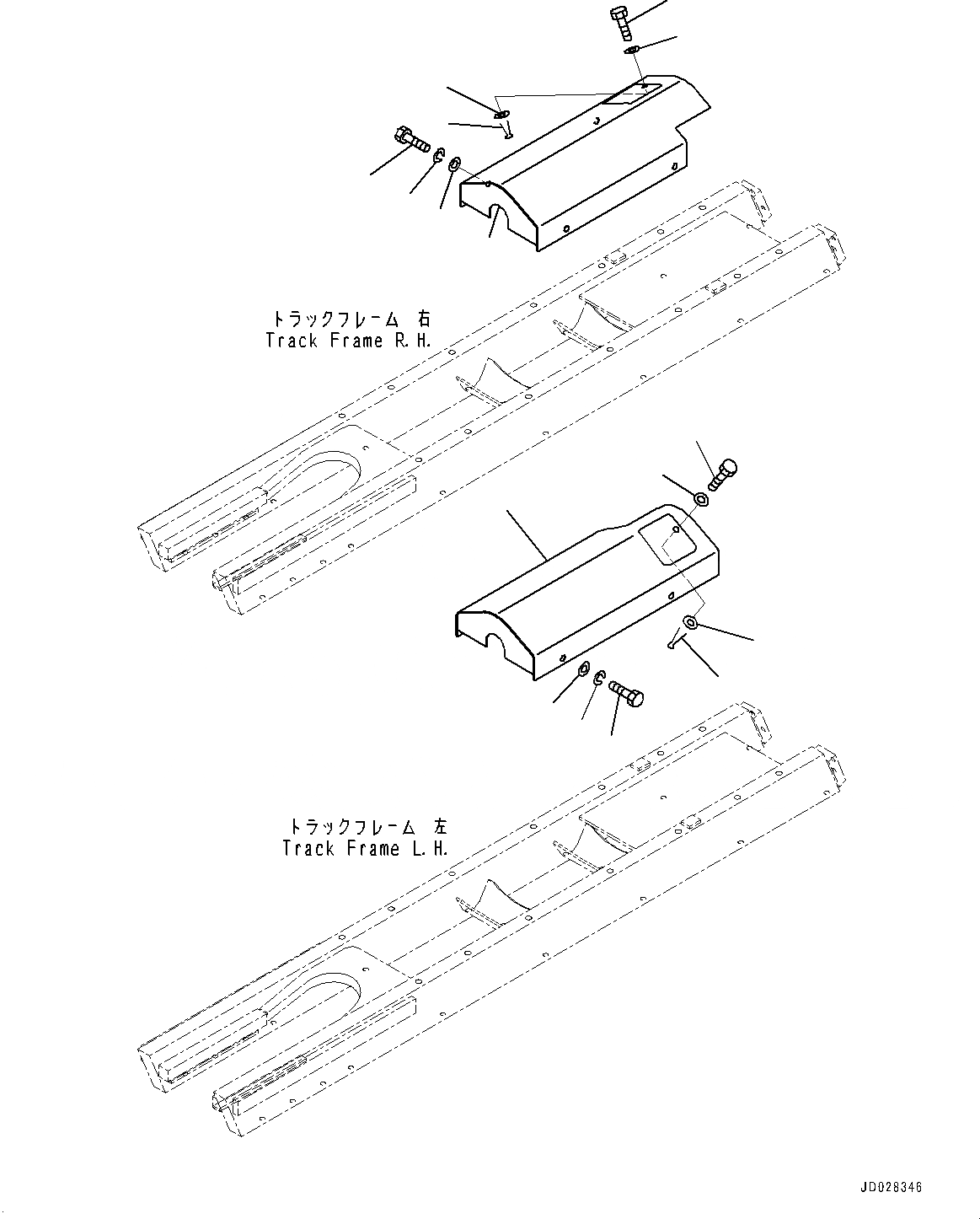 トラックフレーム 右
Track Frame R.H.

トラックフレーム 左
Track Frame L.H.

JD028346