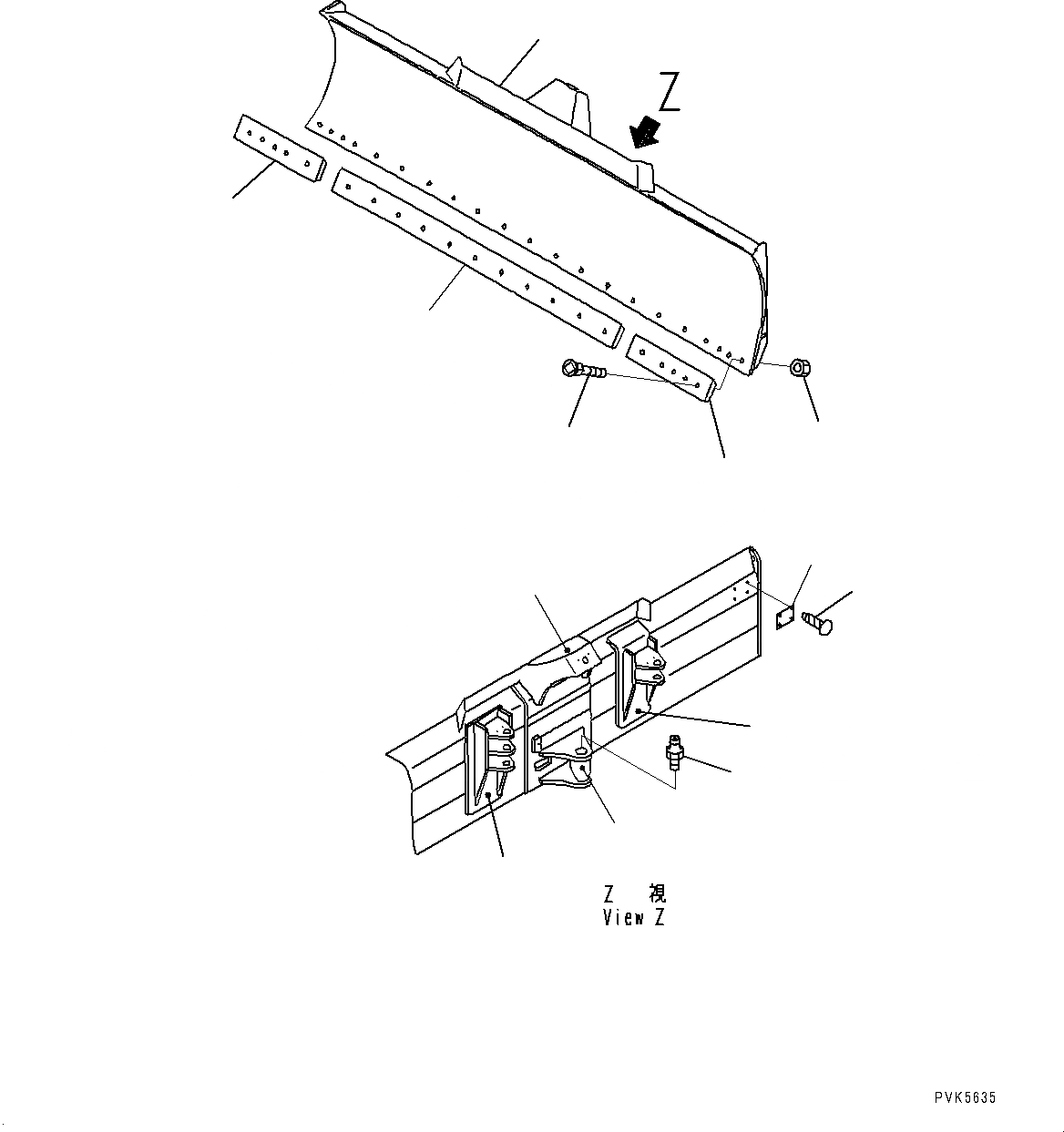 Z

Z 視
View Z

PVK5635