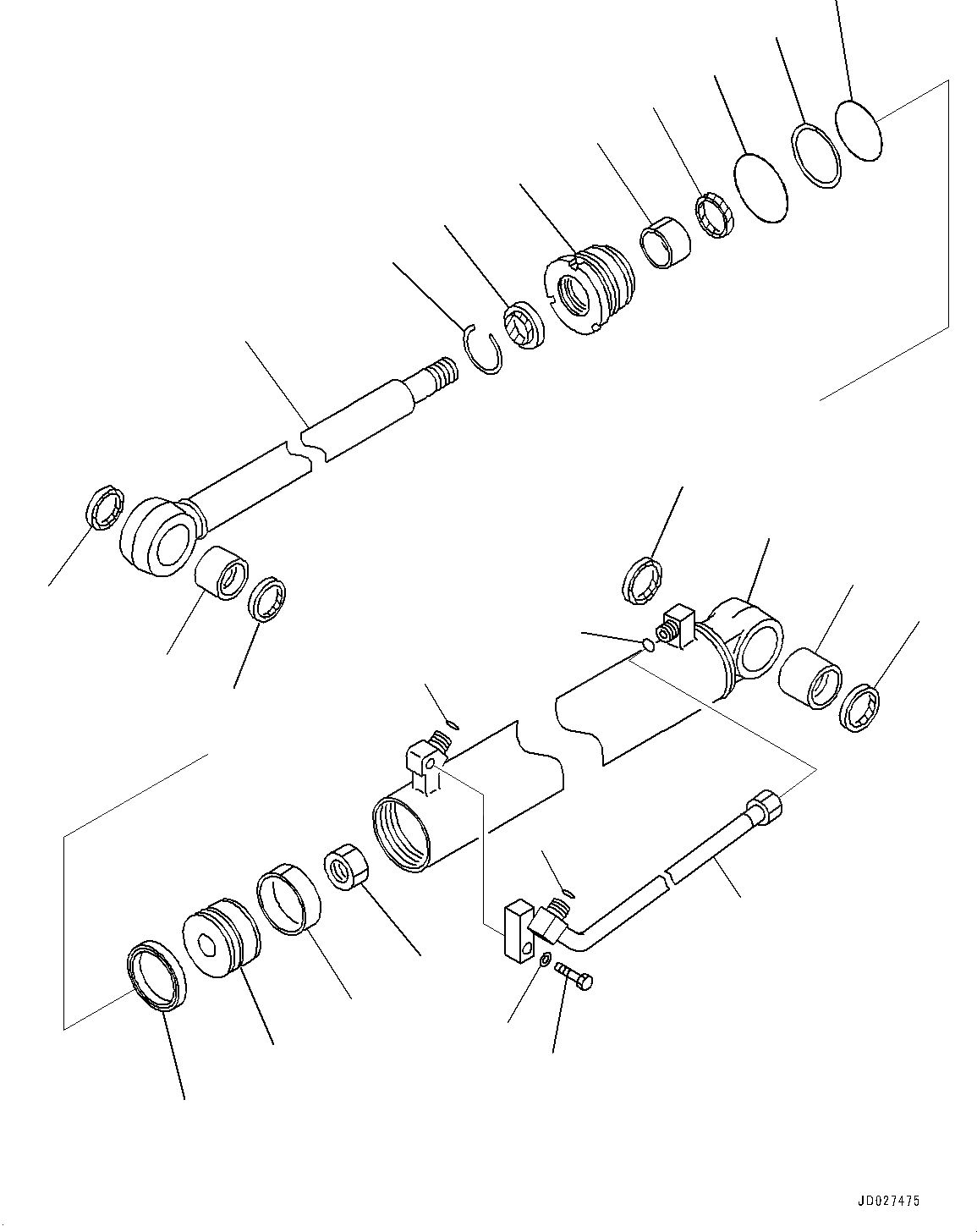 JD027475