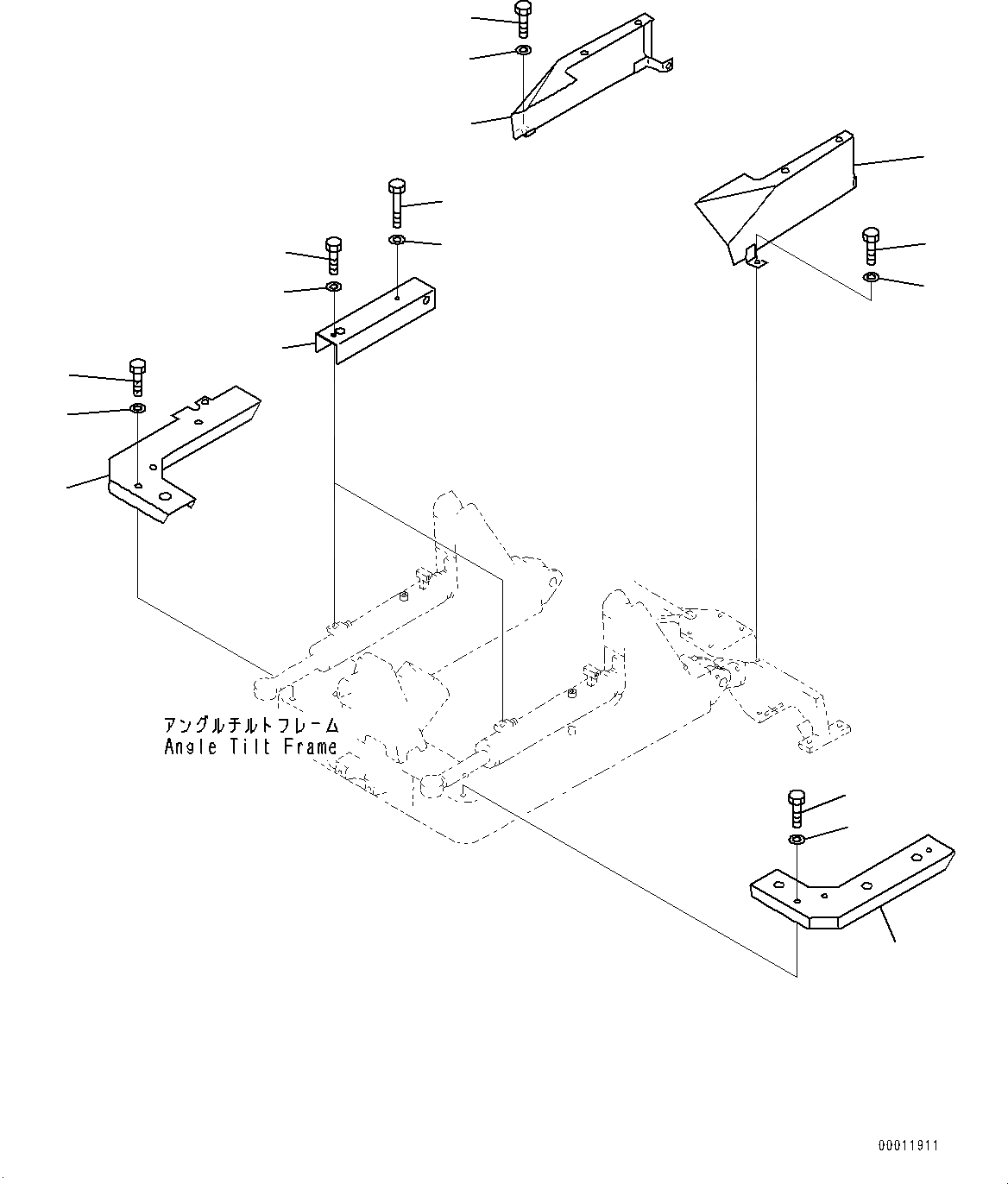 アングルチルトフレーム
Angle Tilt Frame

00011911