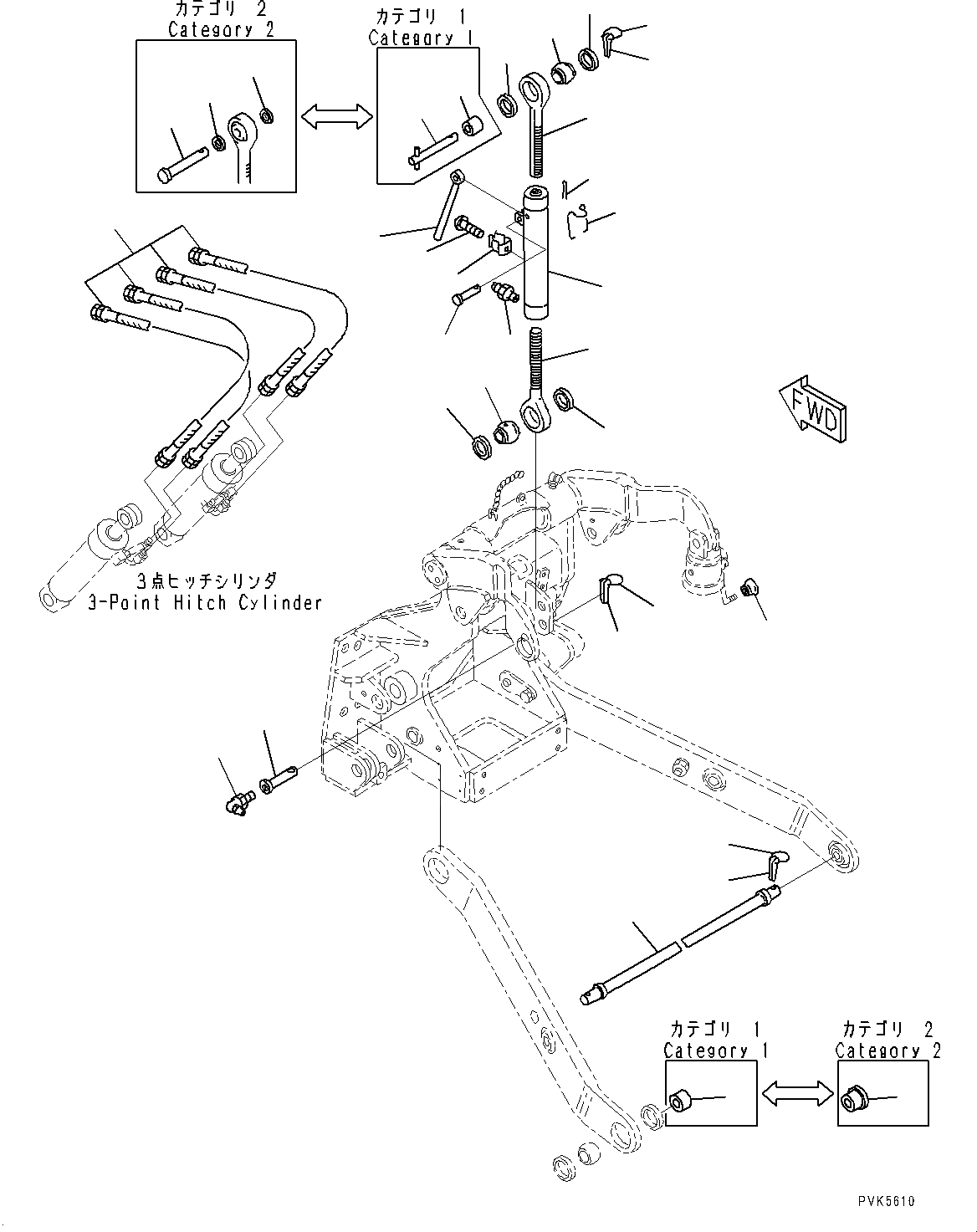 カテゴリ 2
Category 2

カテゴリ 1
Category 1

FWD

3点ヒッチシリンダ
3-Point Hitch Cylinder

カテゴリ 1
Category 1

カテゴリ 2
Category 2

PVK5610