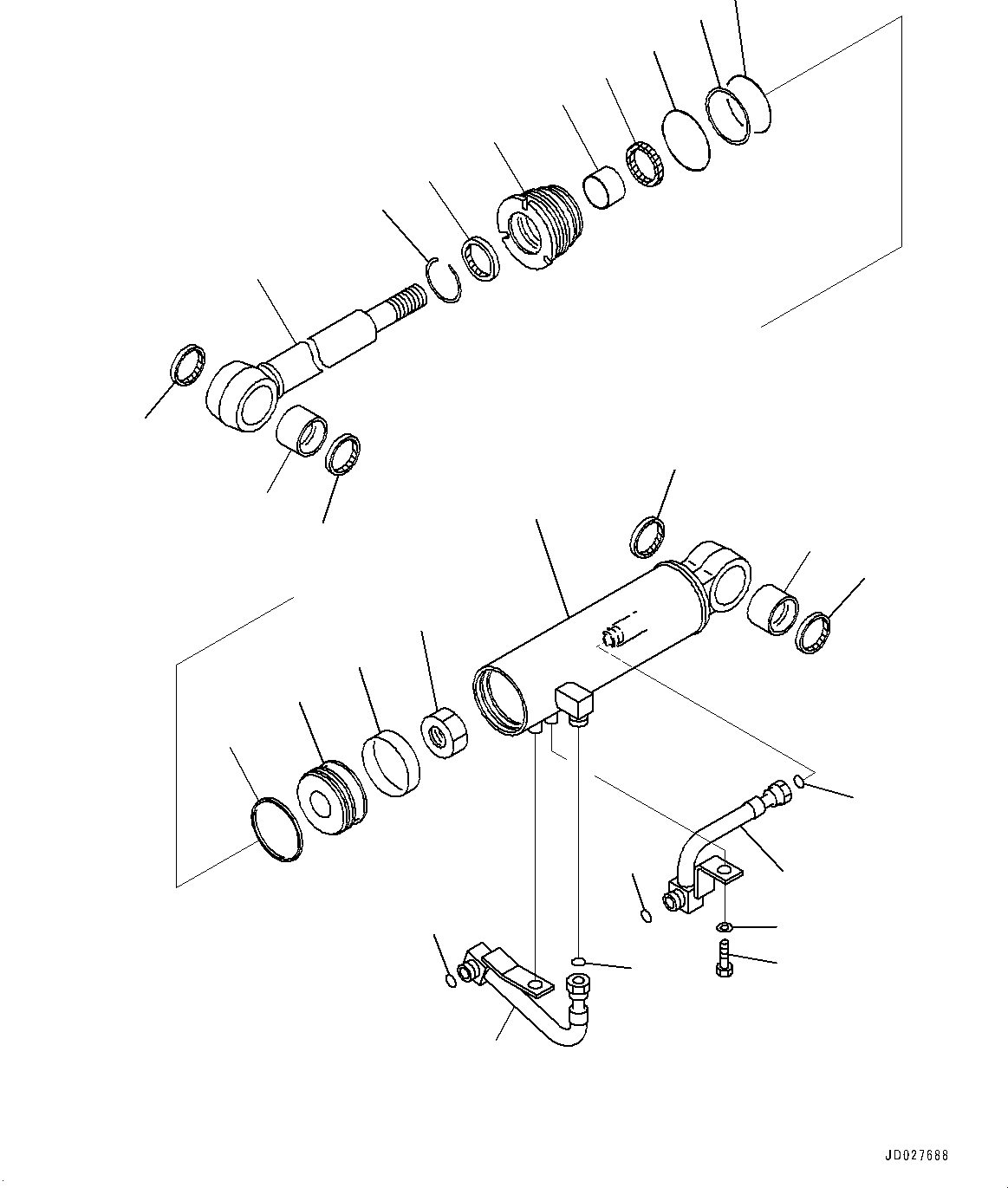 JD027688