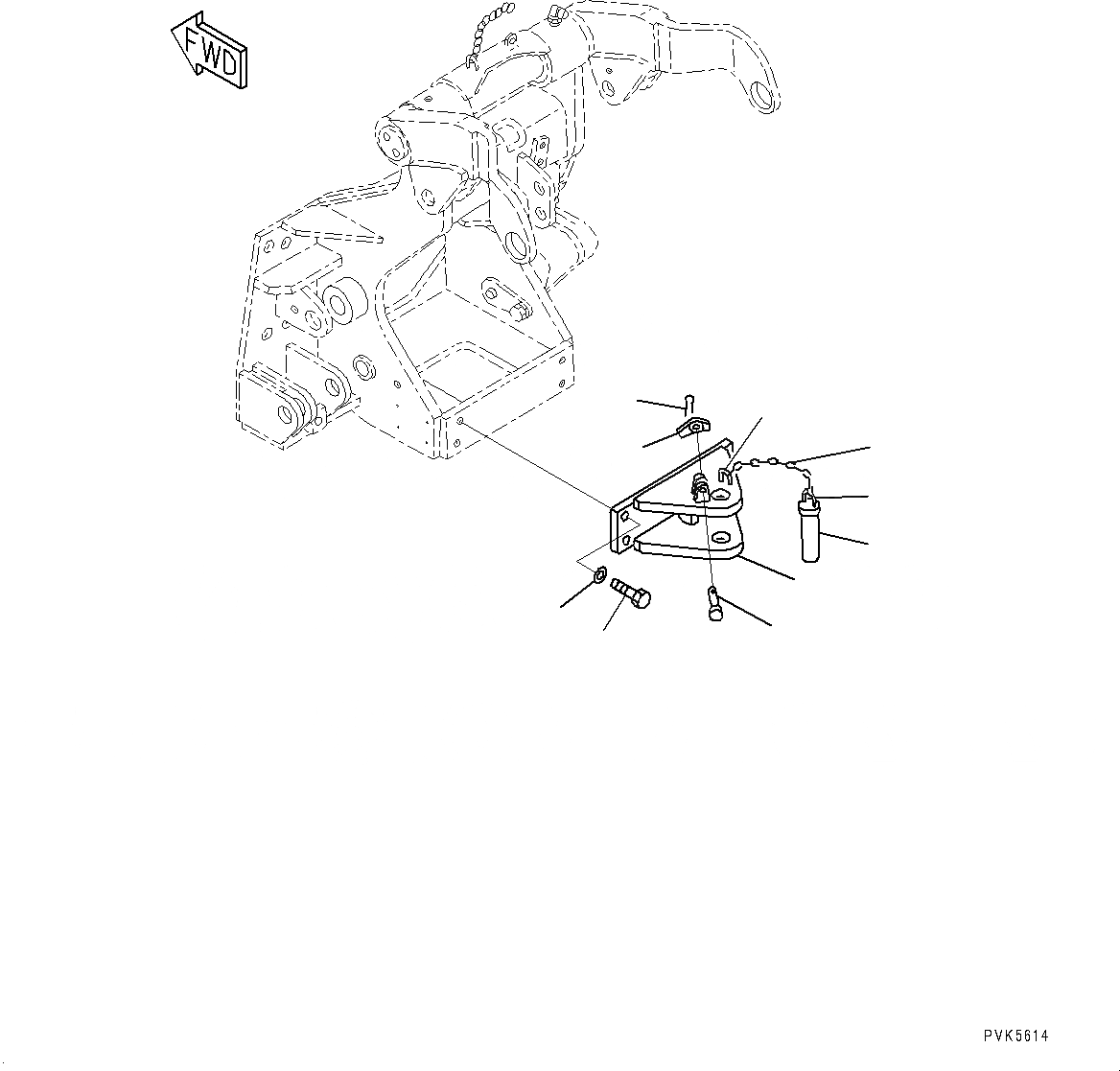 FWD

PVK5614