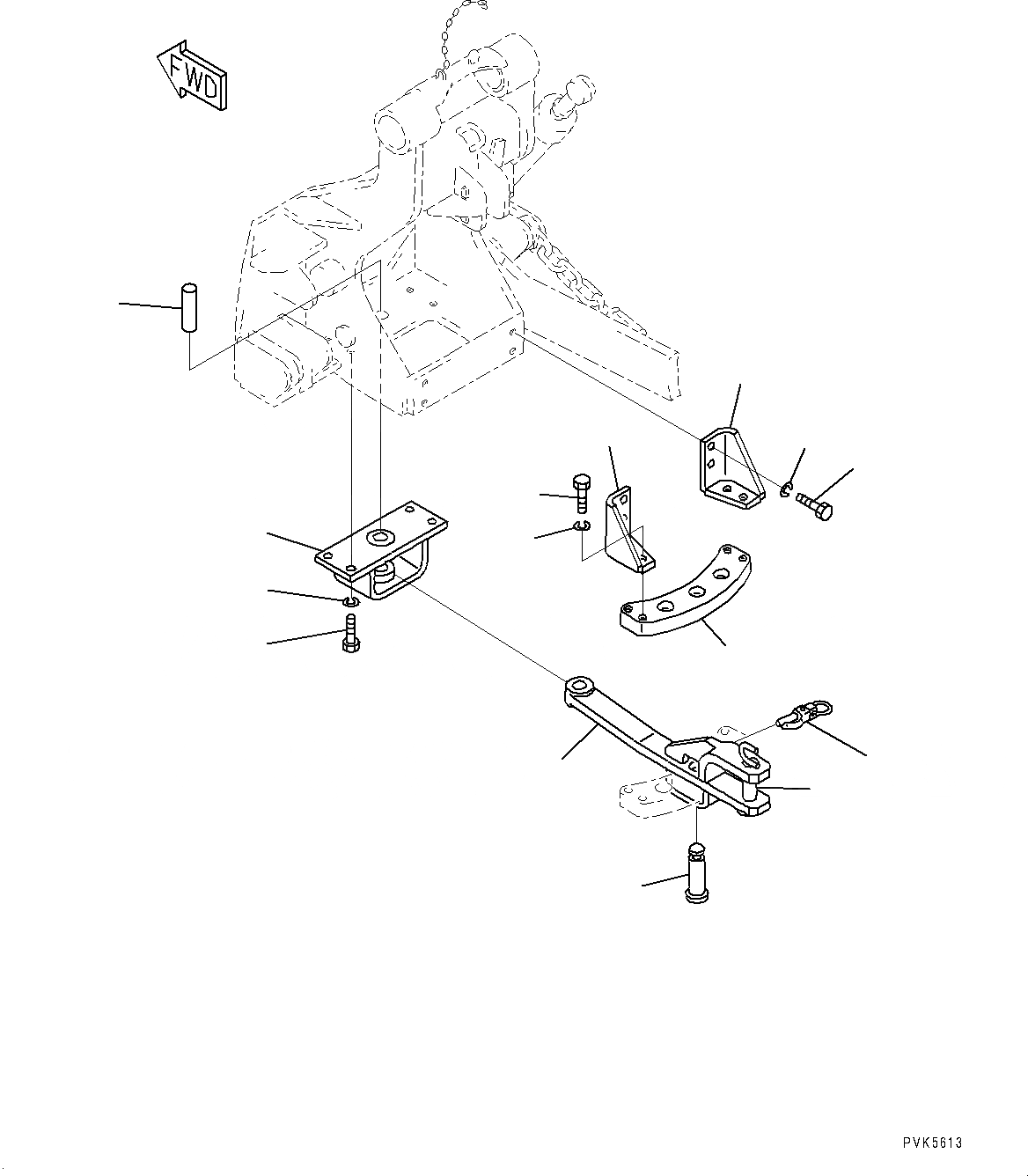 FWD

PVK5613