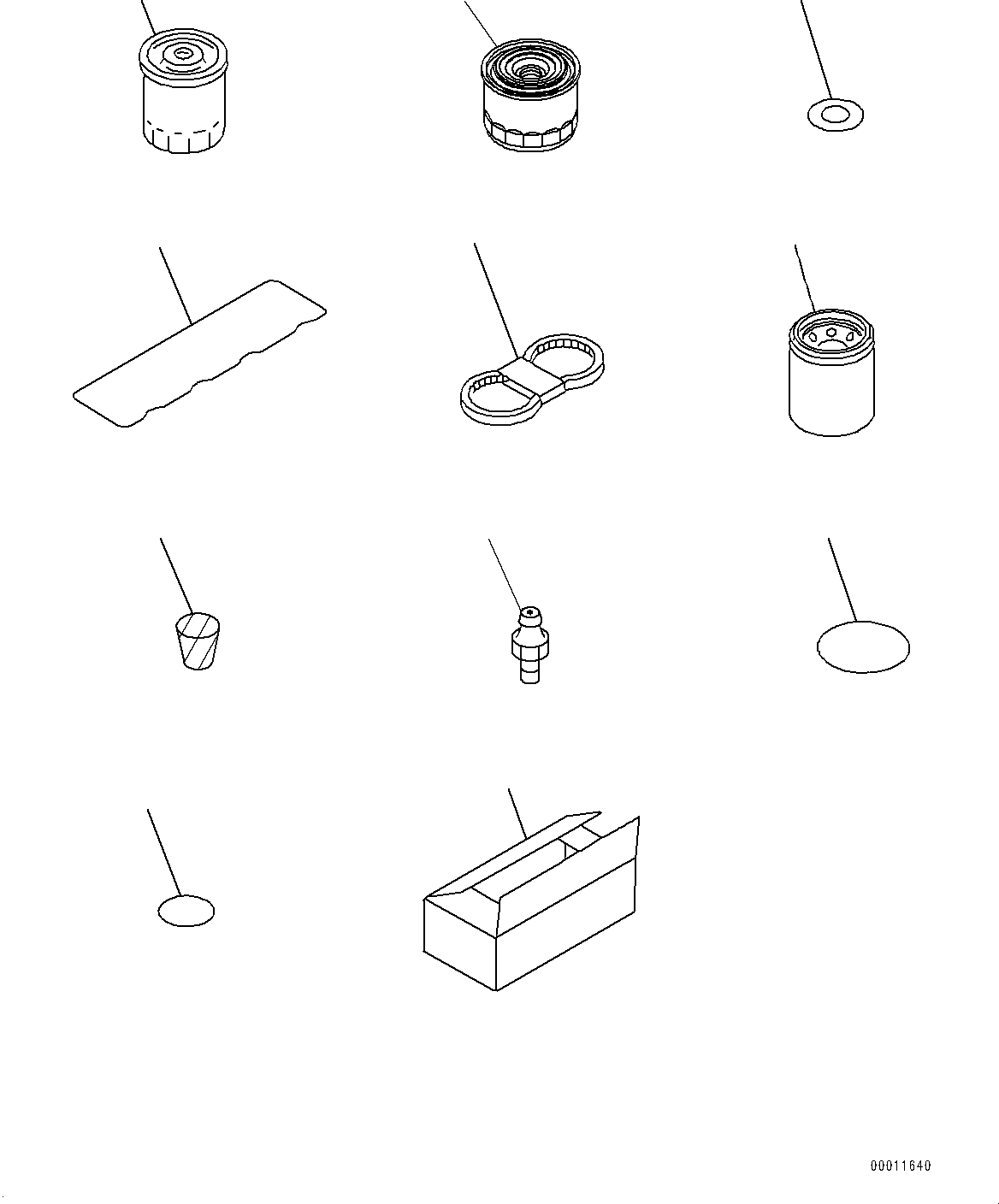 00011640