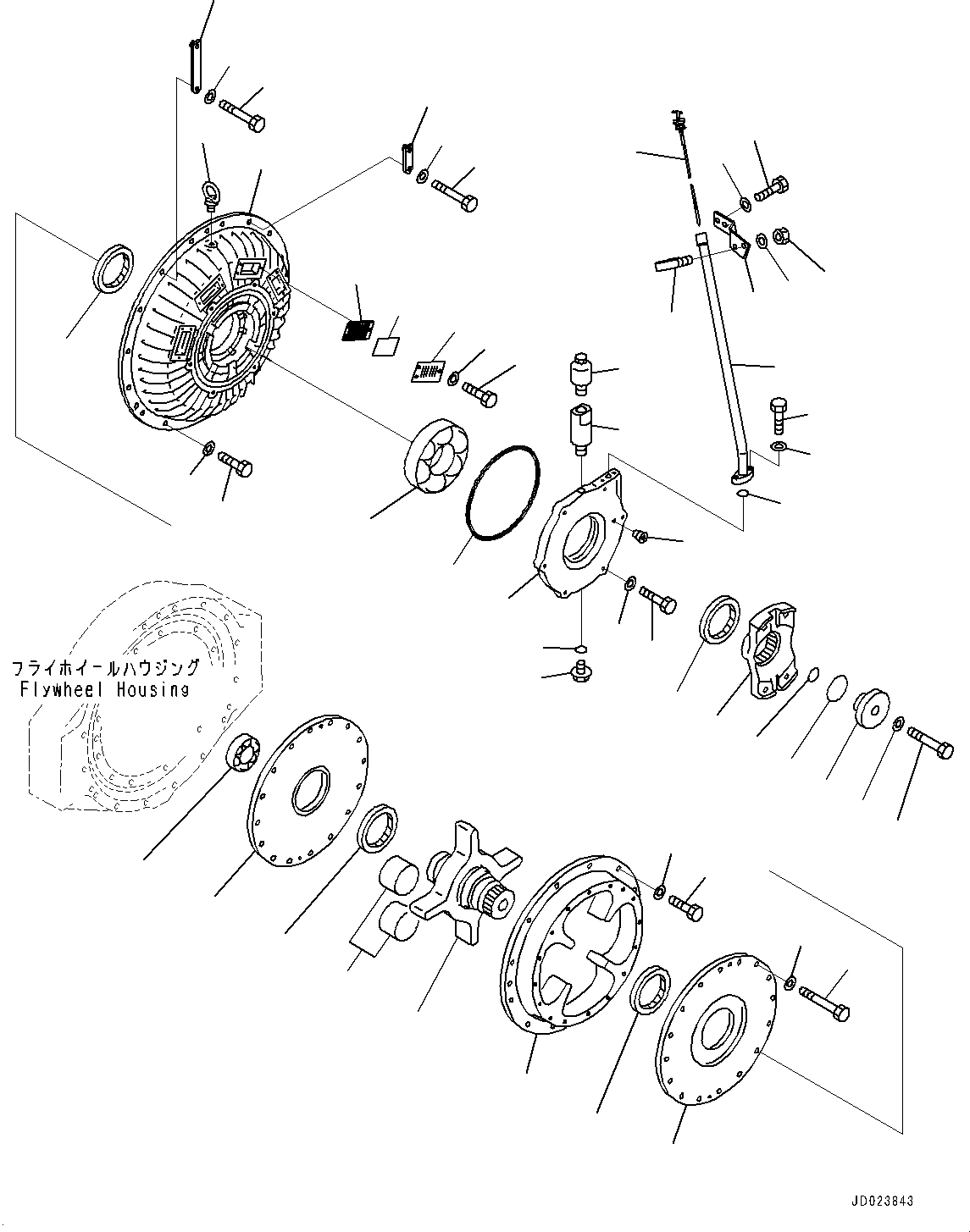 フライホイールハウジング
Flywheel Housing

JD023843