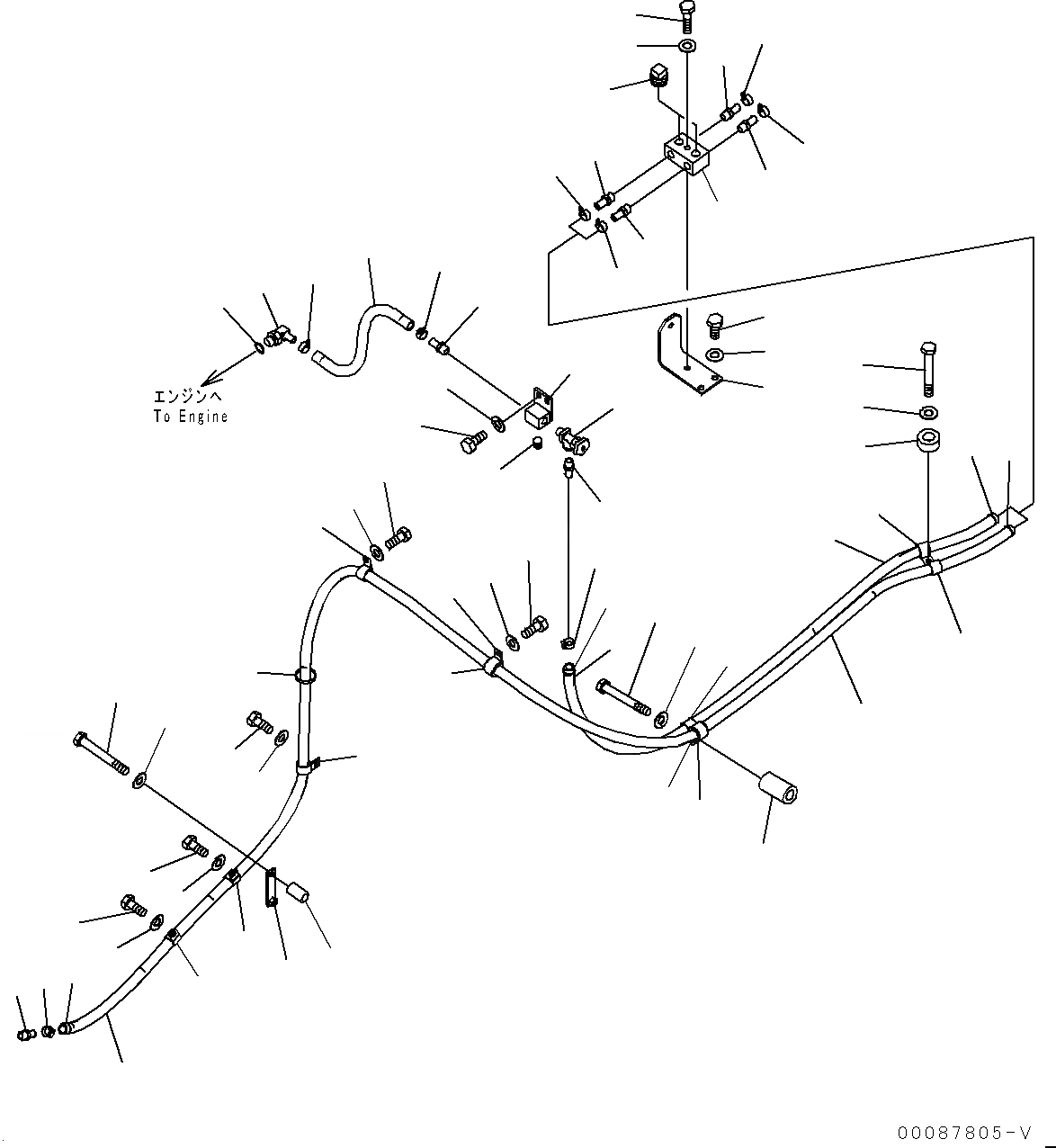 エンジンへ
To Engine

00087805-V