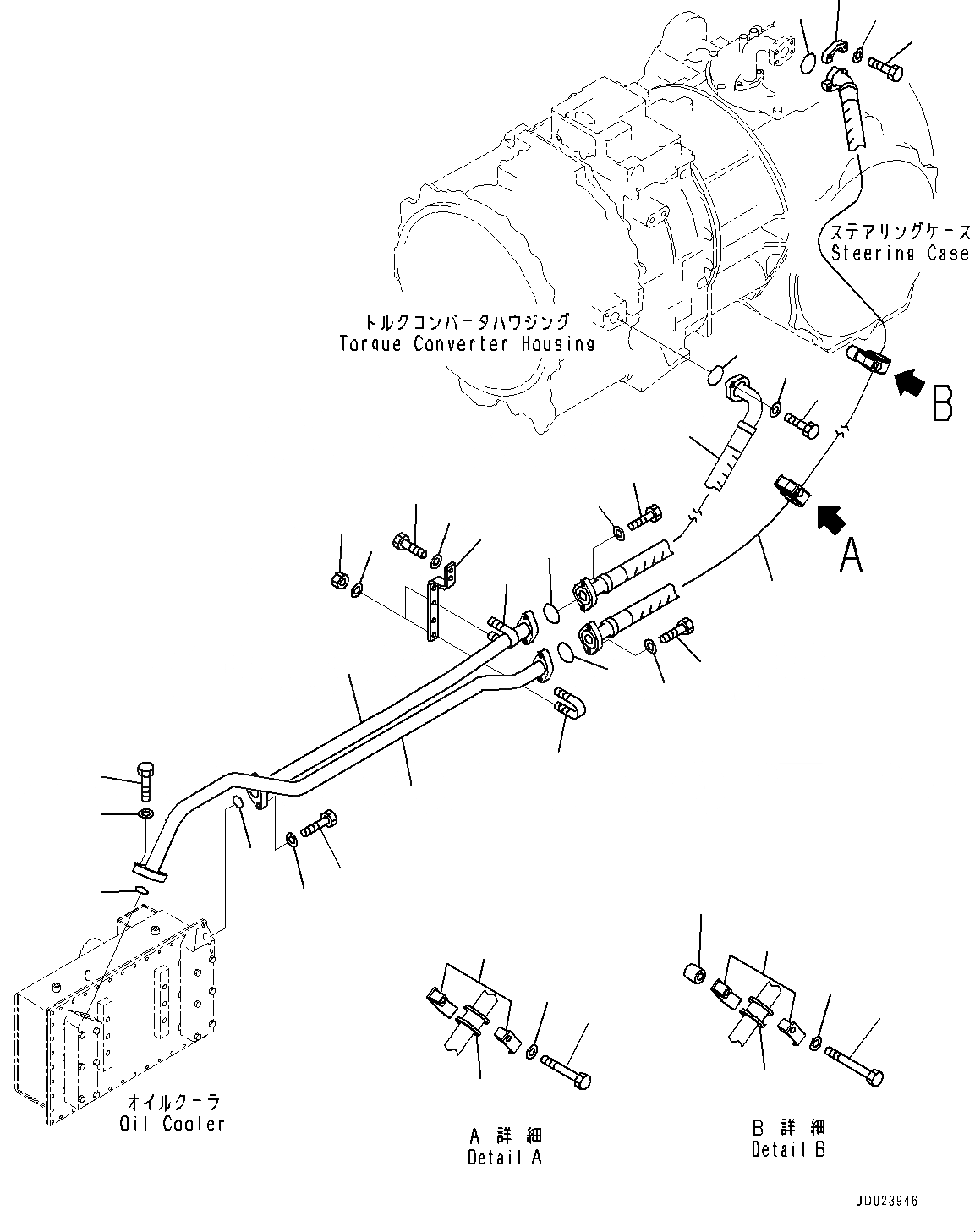 ステアリングケース
Steering Case

トルクコンバータハウジング
Torque Converter Housing

B

A

オイルクーラ
Oil Cooler

A 詳 細
Detail A

B 詳 細
Detail B

JD023946