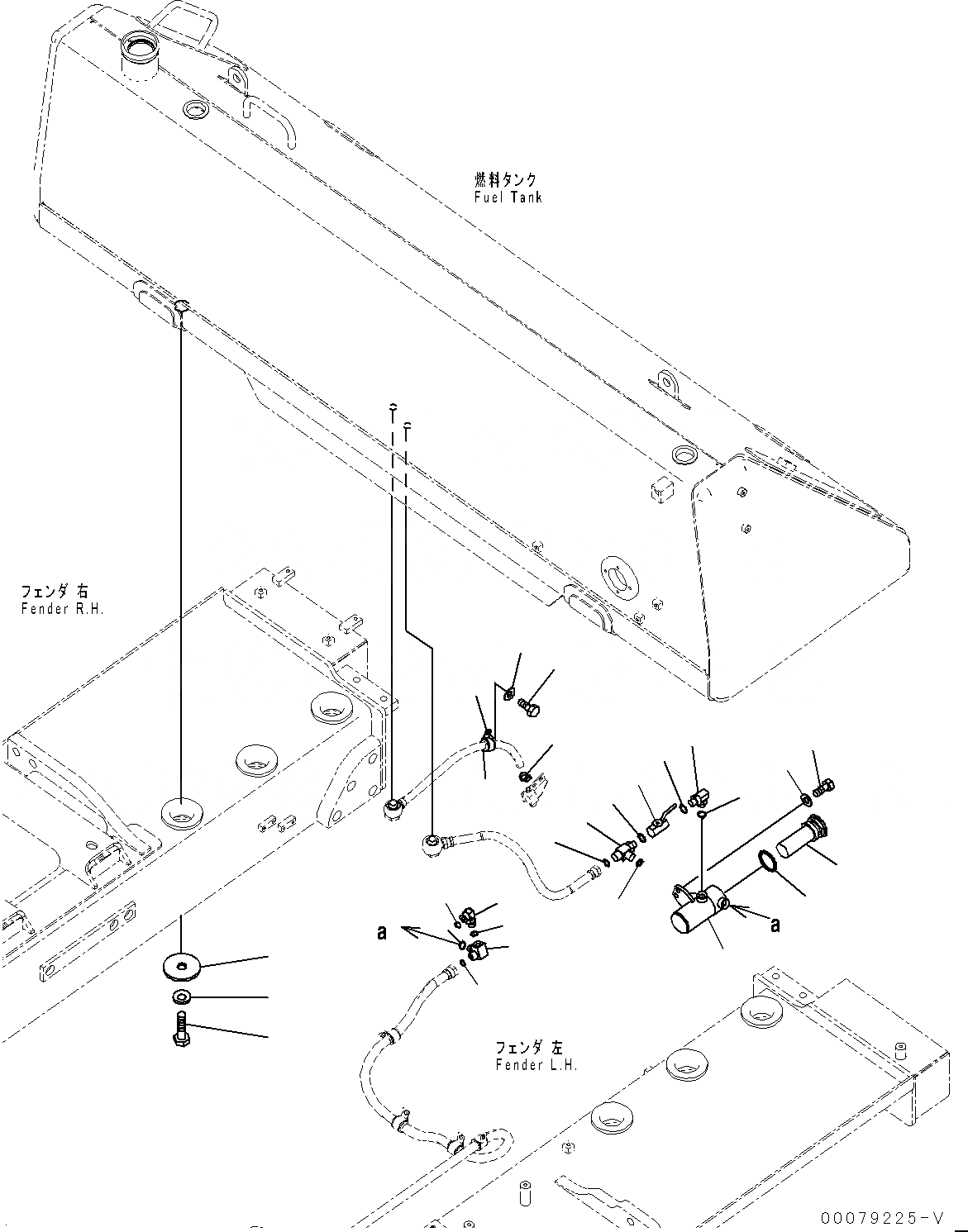 燃料タンク
Fuel Tank

フェンダ 右
Fender R.H.

a

a

フェンダ 左
Fender L.H.

00079225-V