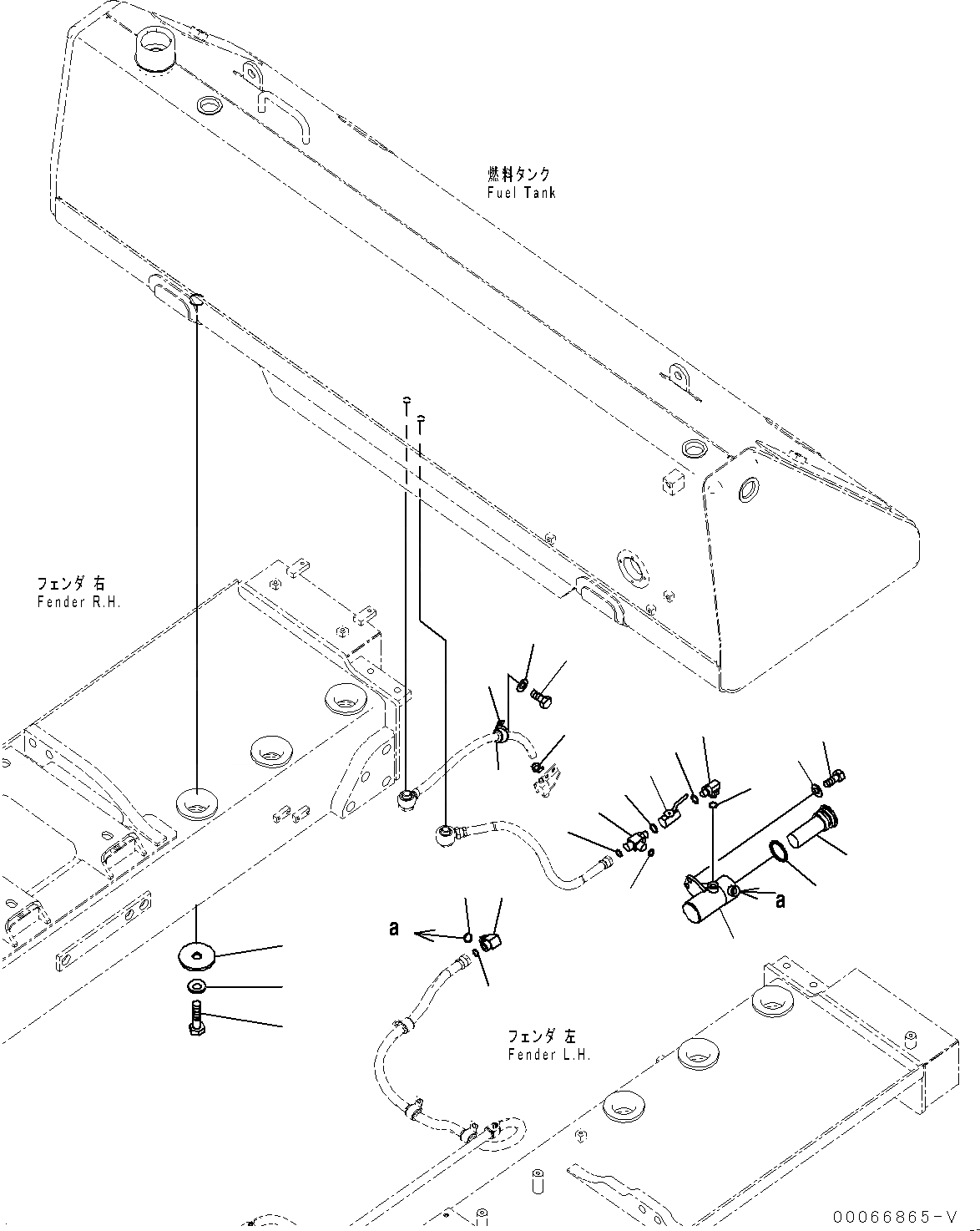 燃料タンク
Fuel Tank

フェンダ 右
Fender R.H.

a

a

フェンダ 左
Fender L.H.

00066865-V