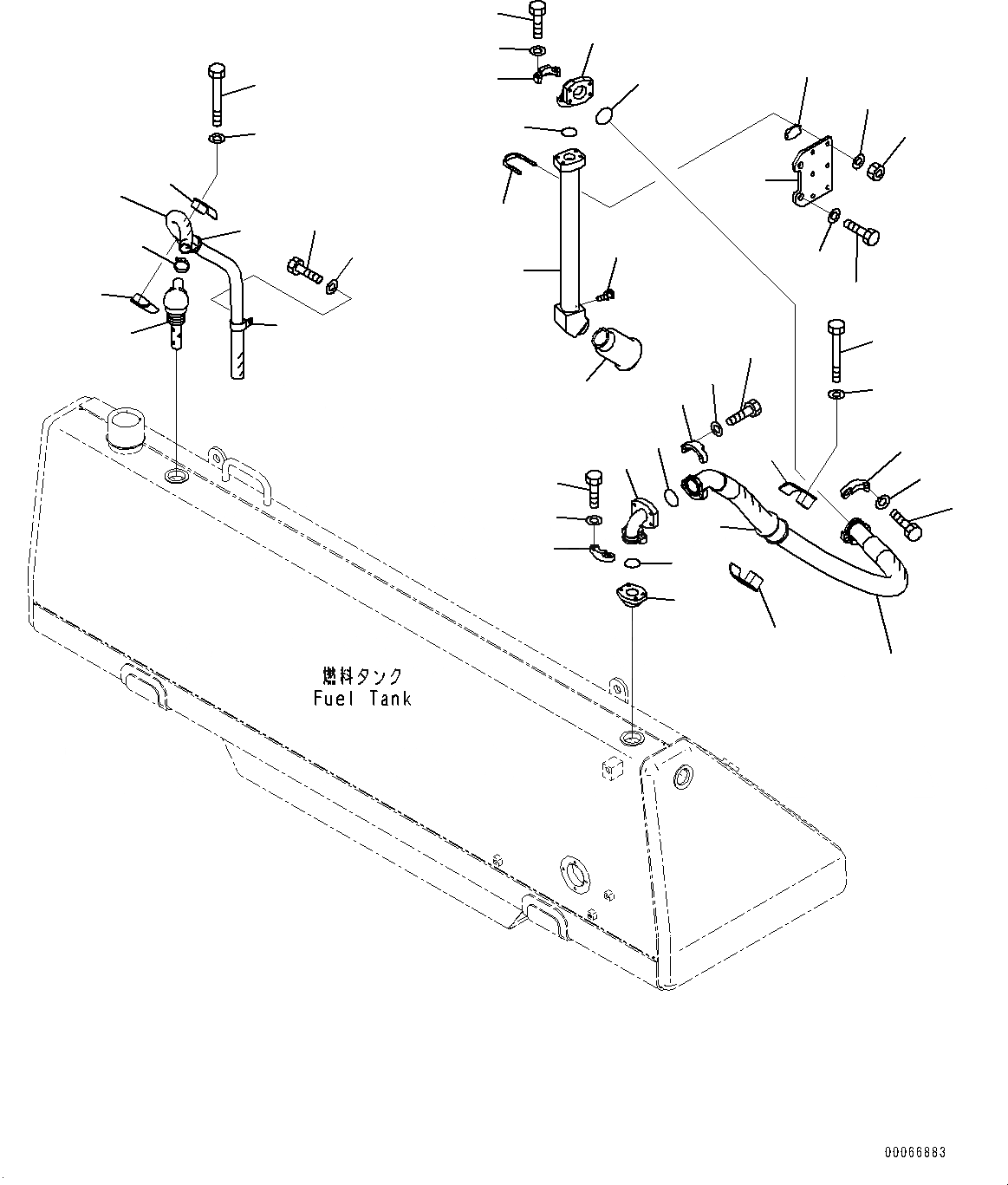 燃料タンク
Fuel Tank

00066883