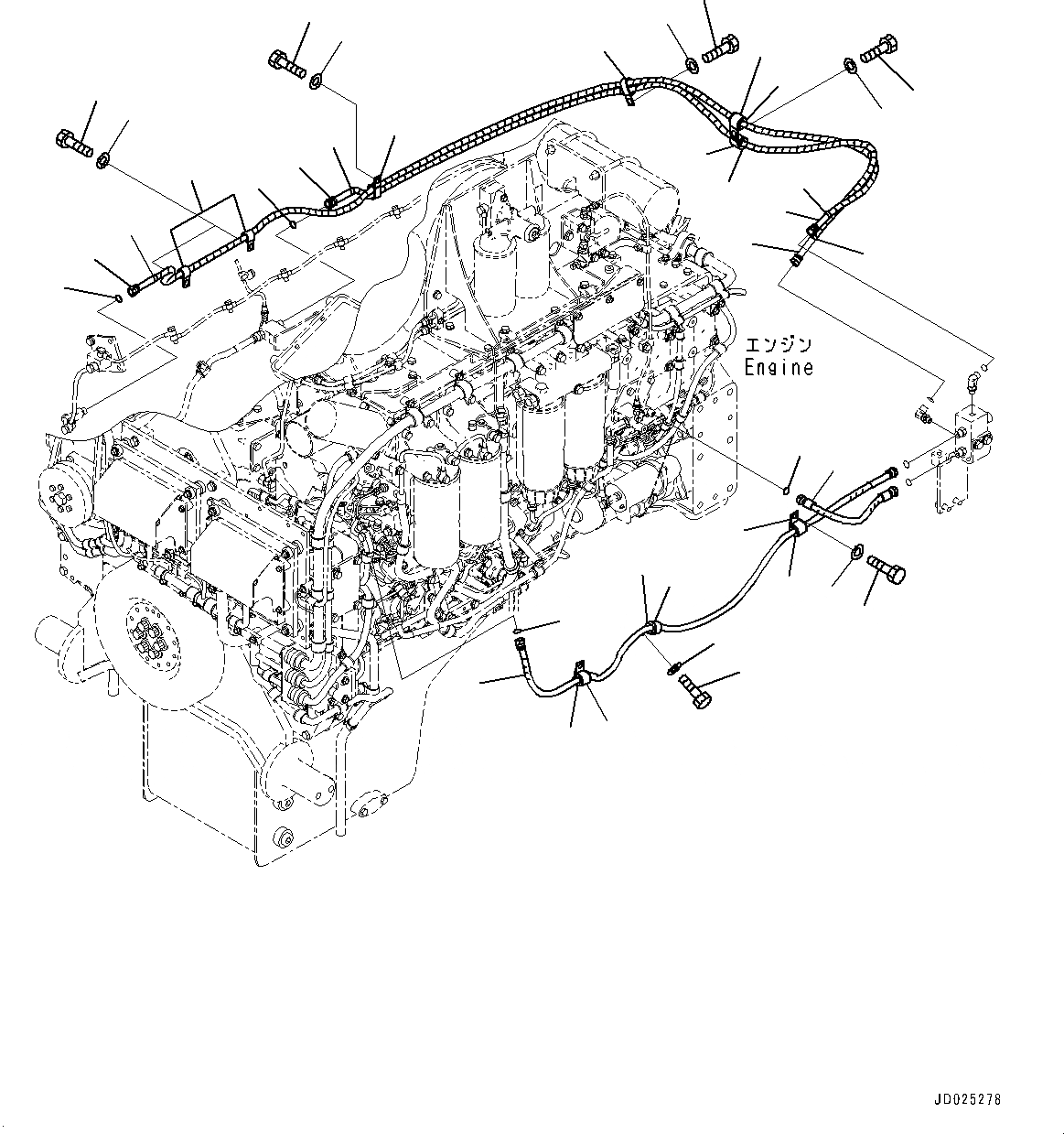 エンジン
Engine

JD025278