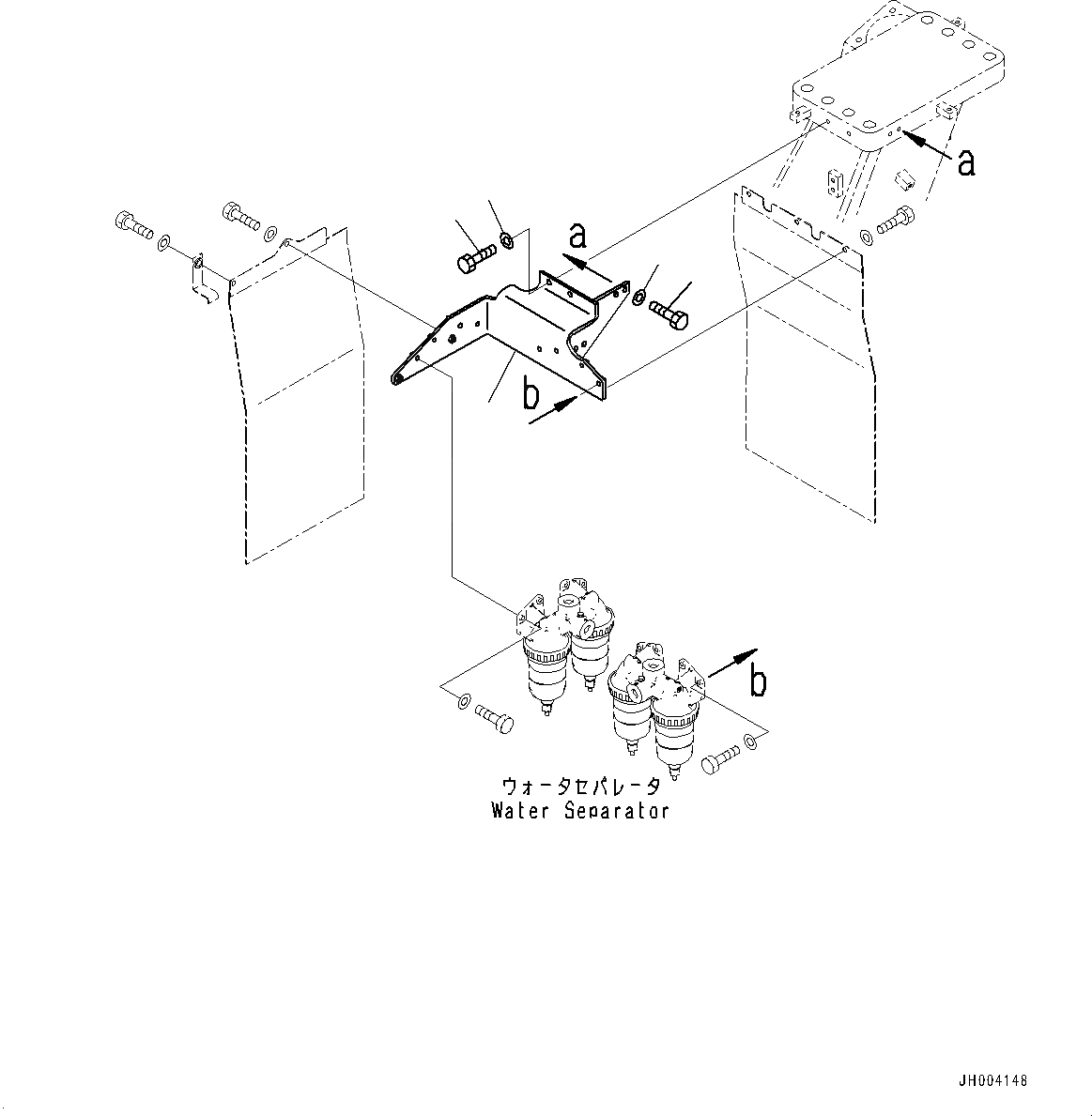 a

a

b

b

ウォータセパレータ
Water Separator

JH004148