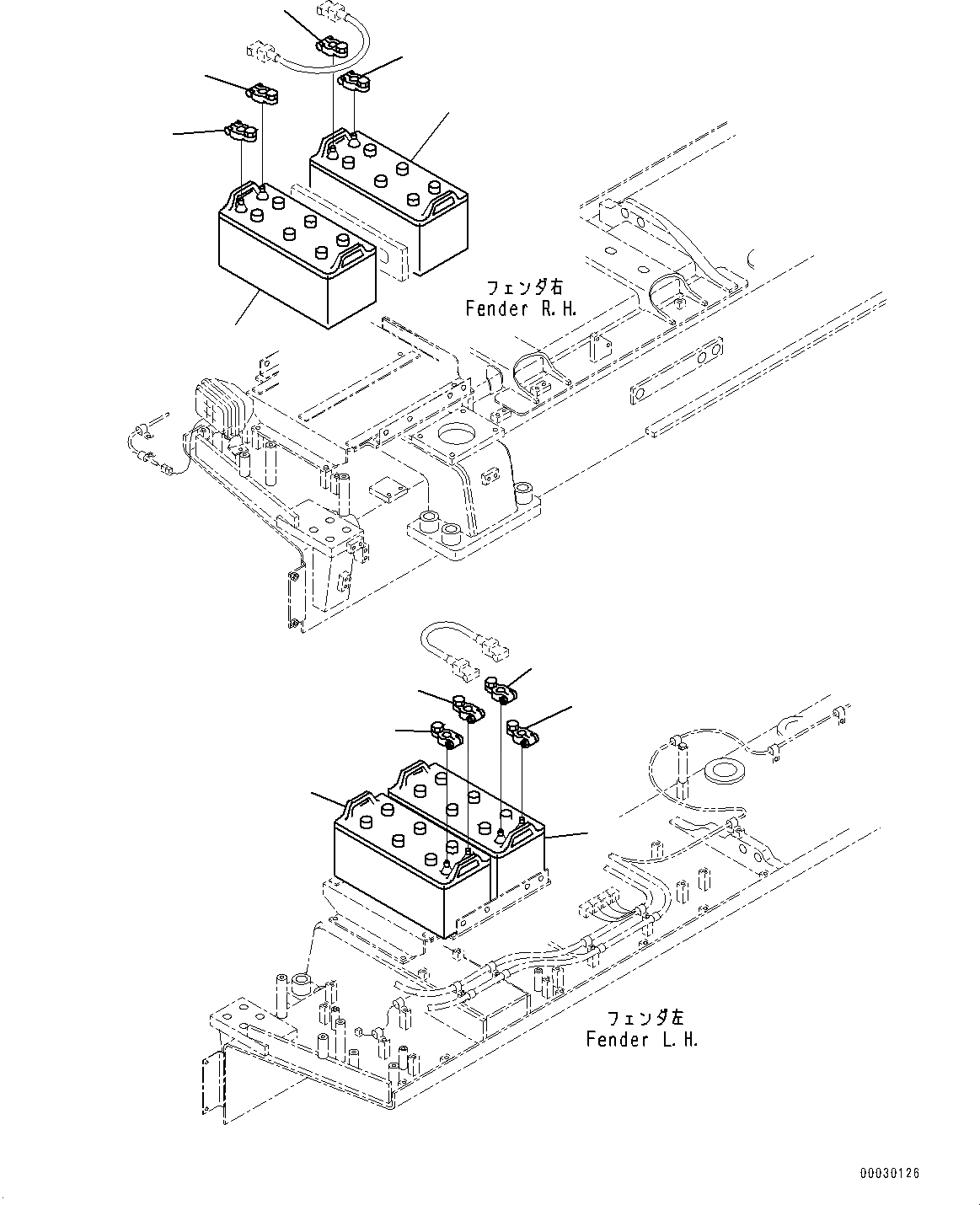 フェンダ右
Fender R.H.

フェンダ左
Fender L.H.

00030126