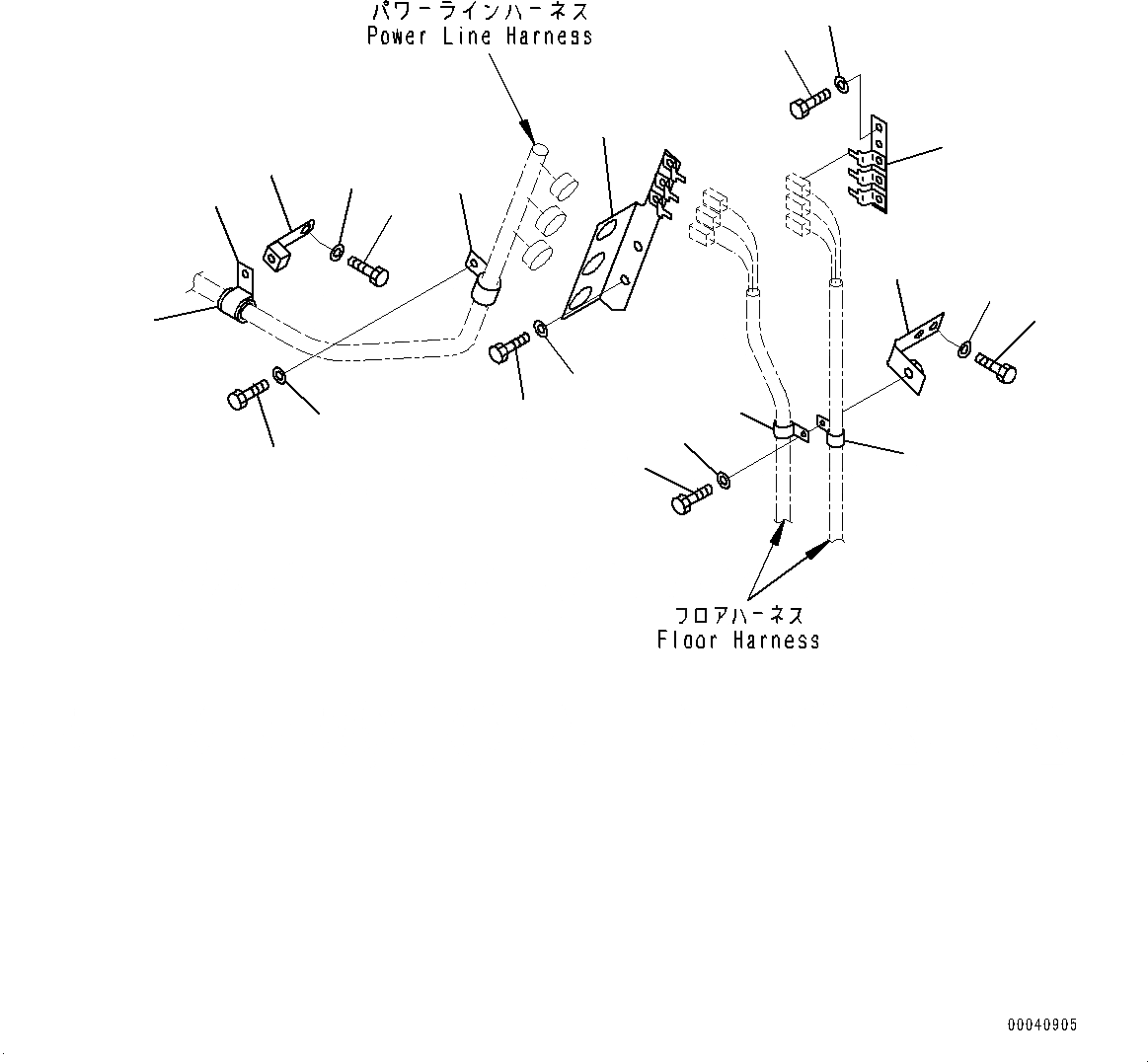 パワーラインハーネス
Power Line Harness

フロアハーネス
Floor Harness

00040905