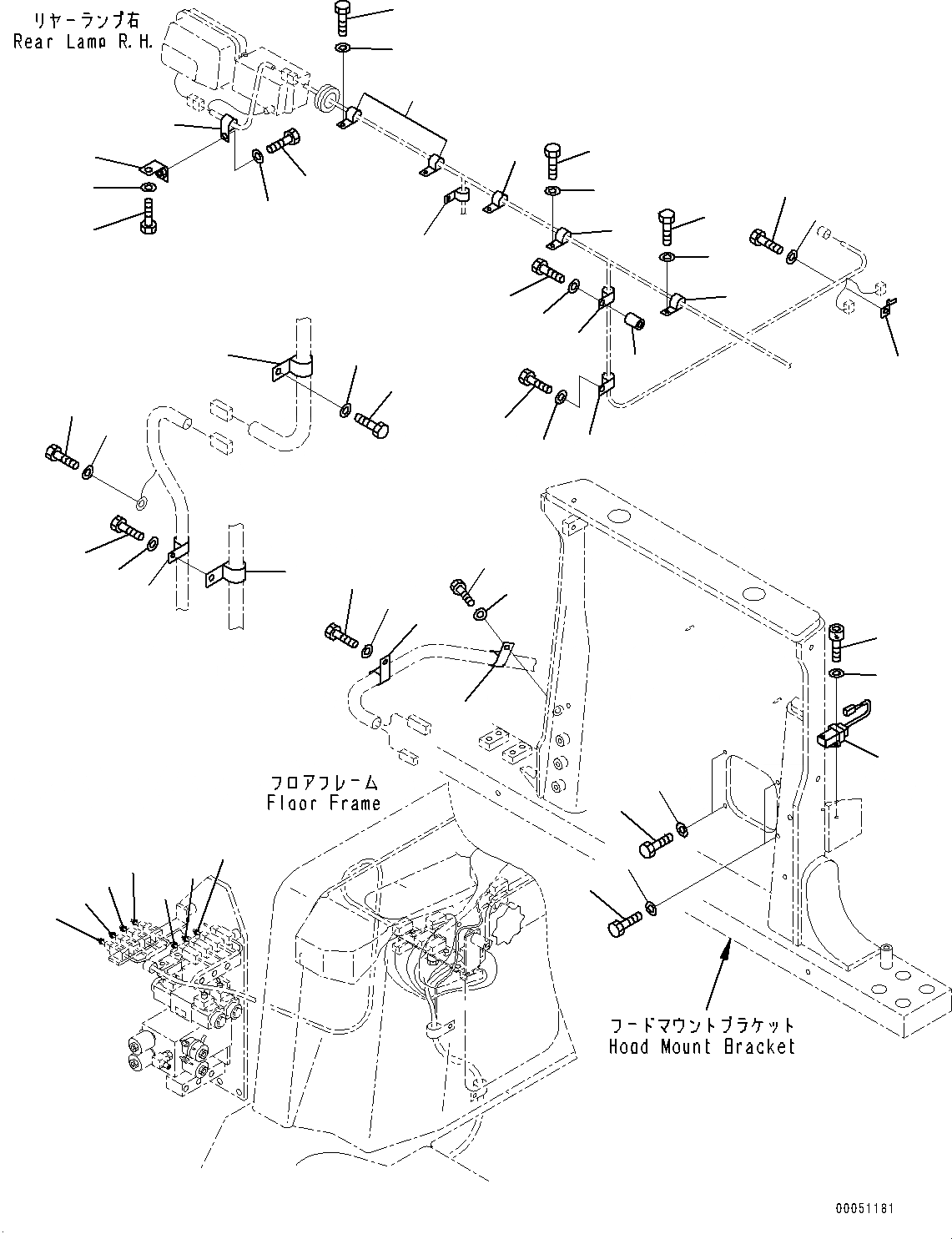 リヤーランプ右
Rear Lamp R.H.

フロアフレーム
Floor Frame

フードマウントブラケット
Hood Mount Bracket

00051181