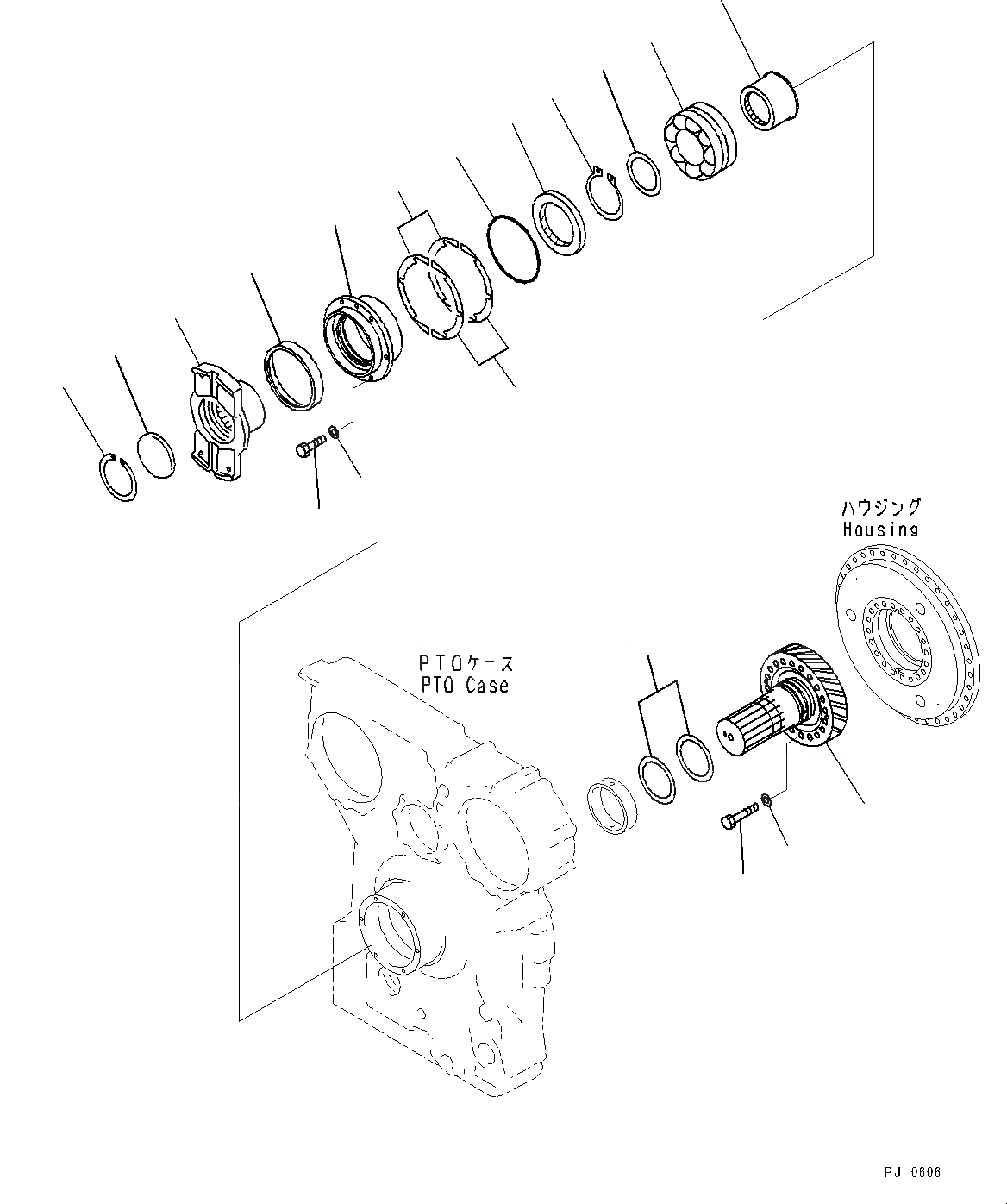 ハウジング
Housing

PTOケース
PTO Case

PJL0606