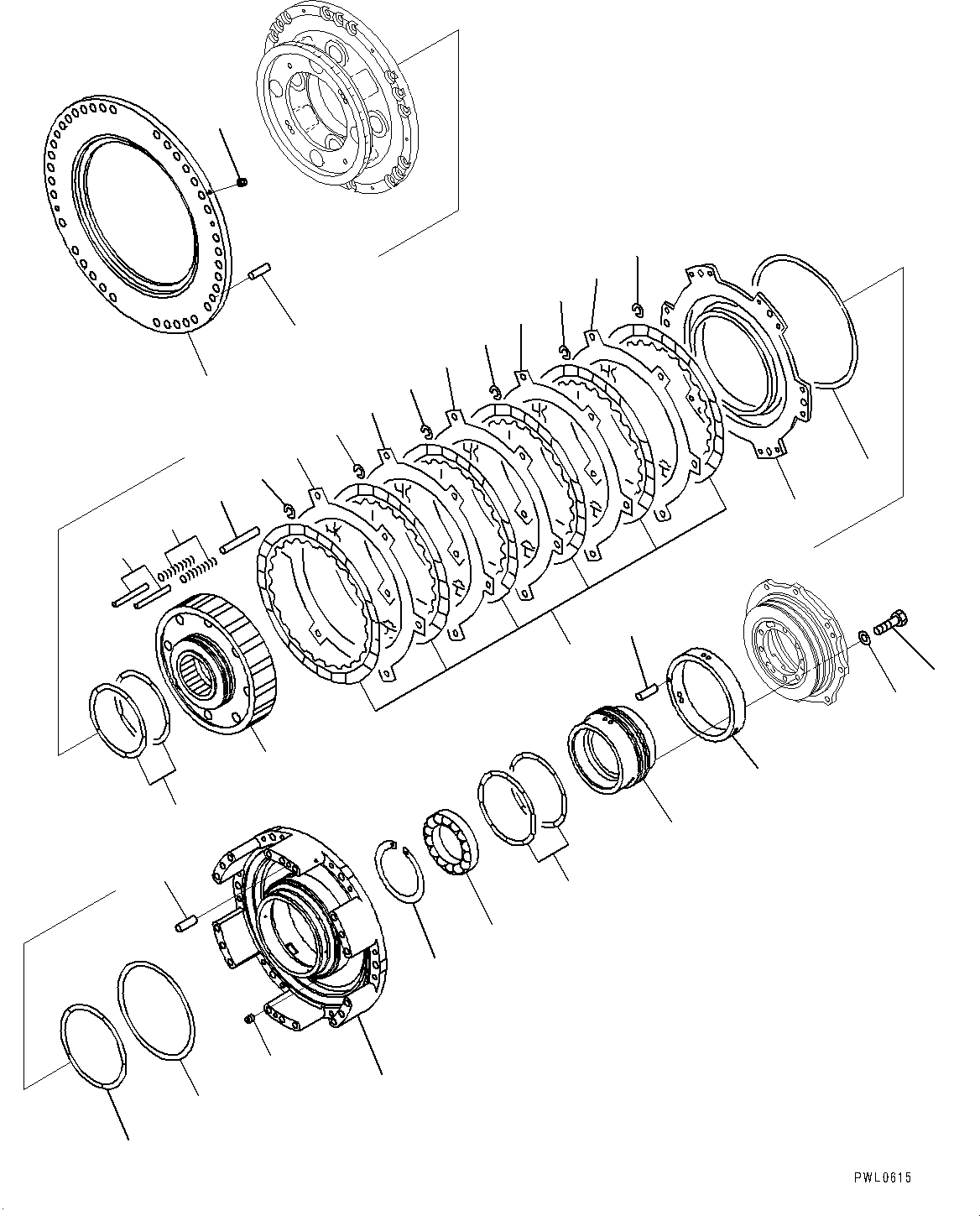 PWL0615