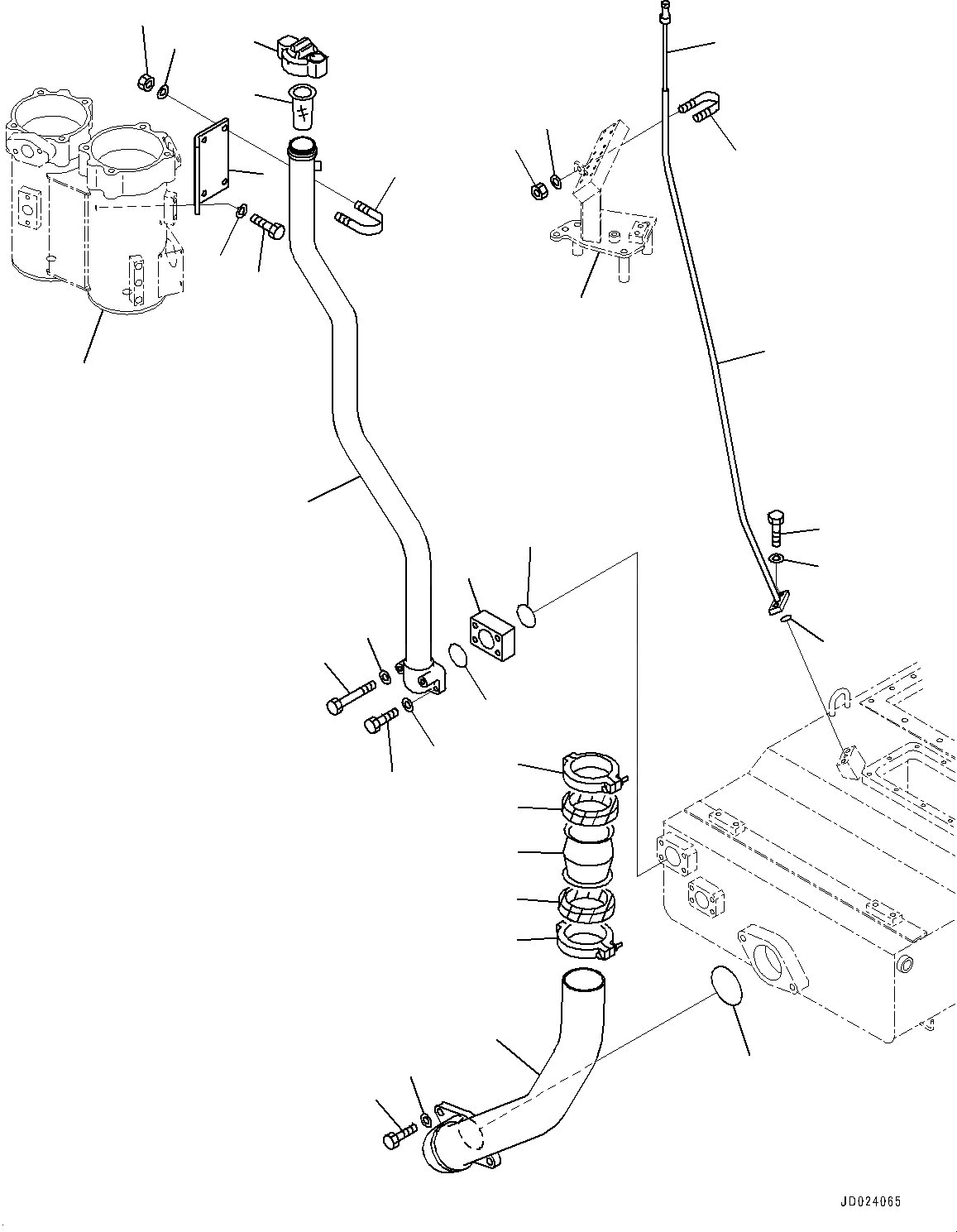 JD024065