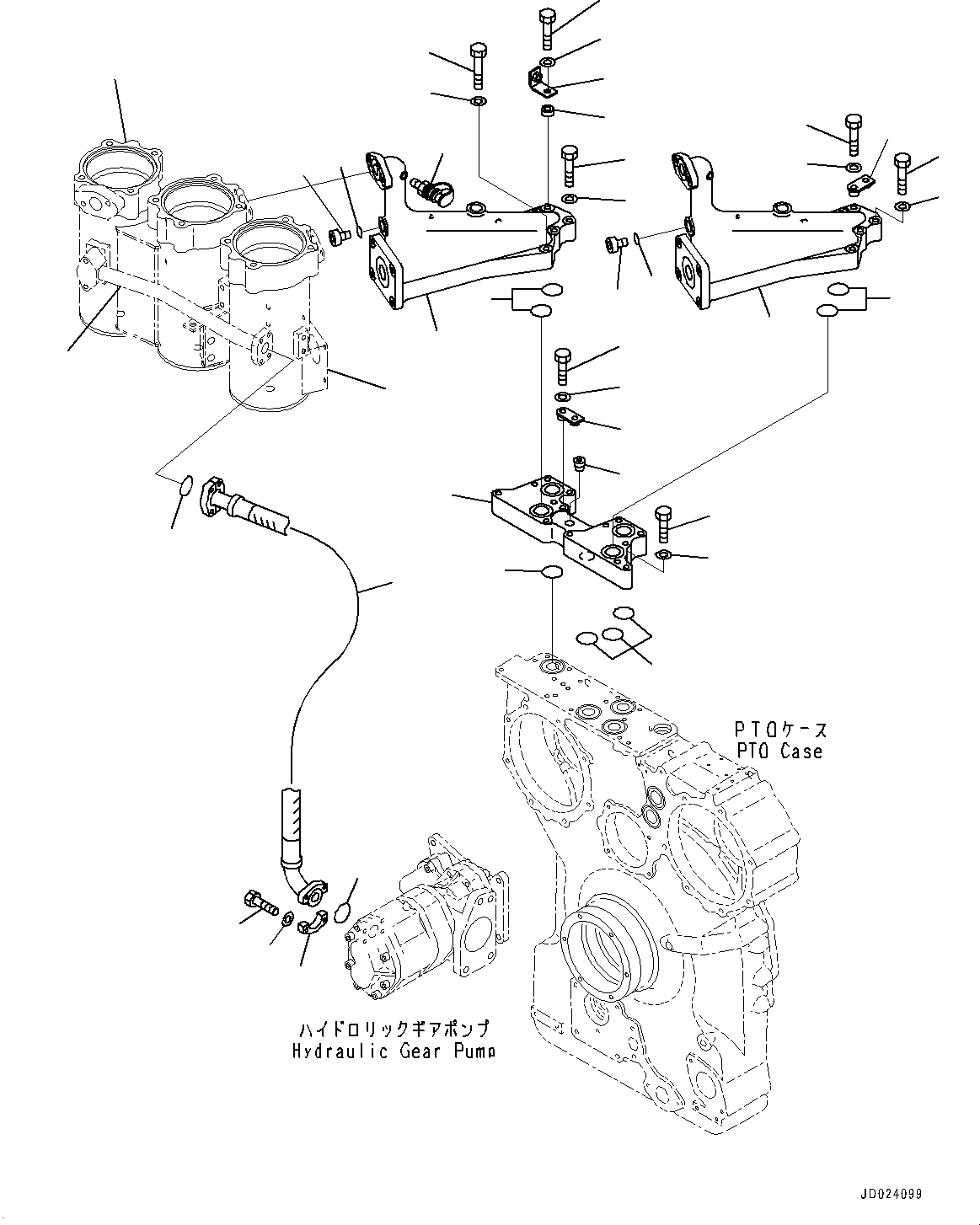 PTOケース
PTO Case

ハイドロリックギアポンプ
Hydraulic Gear Pump

JD024099