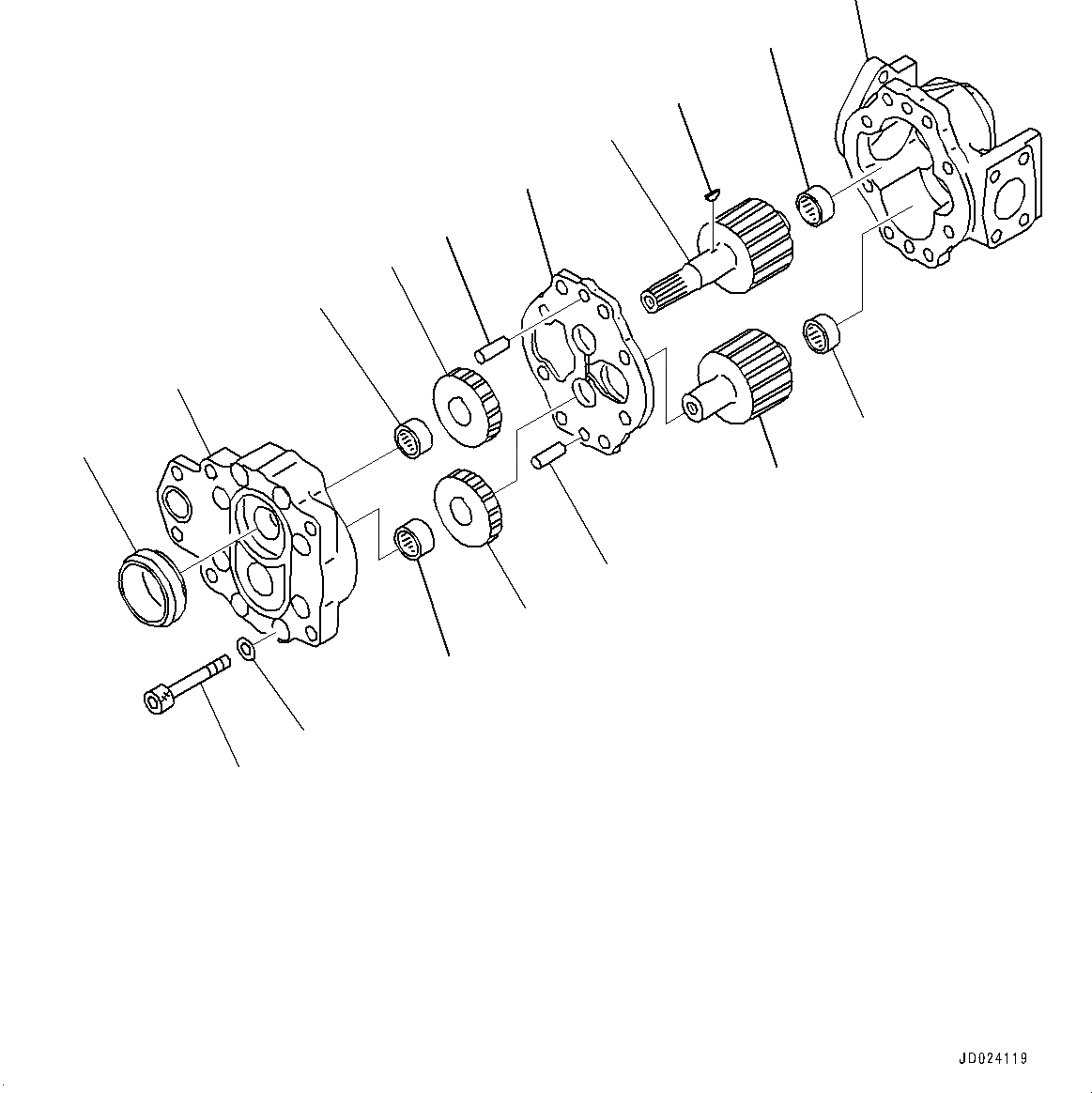 JD024119