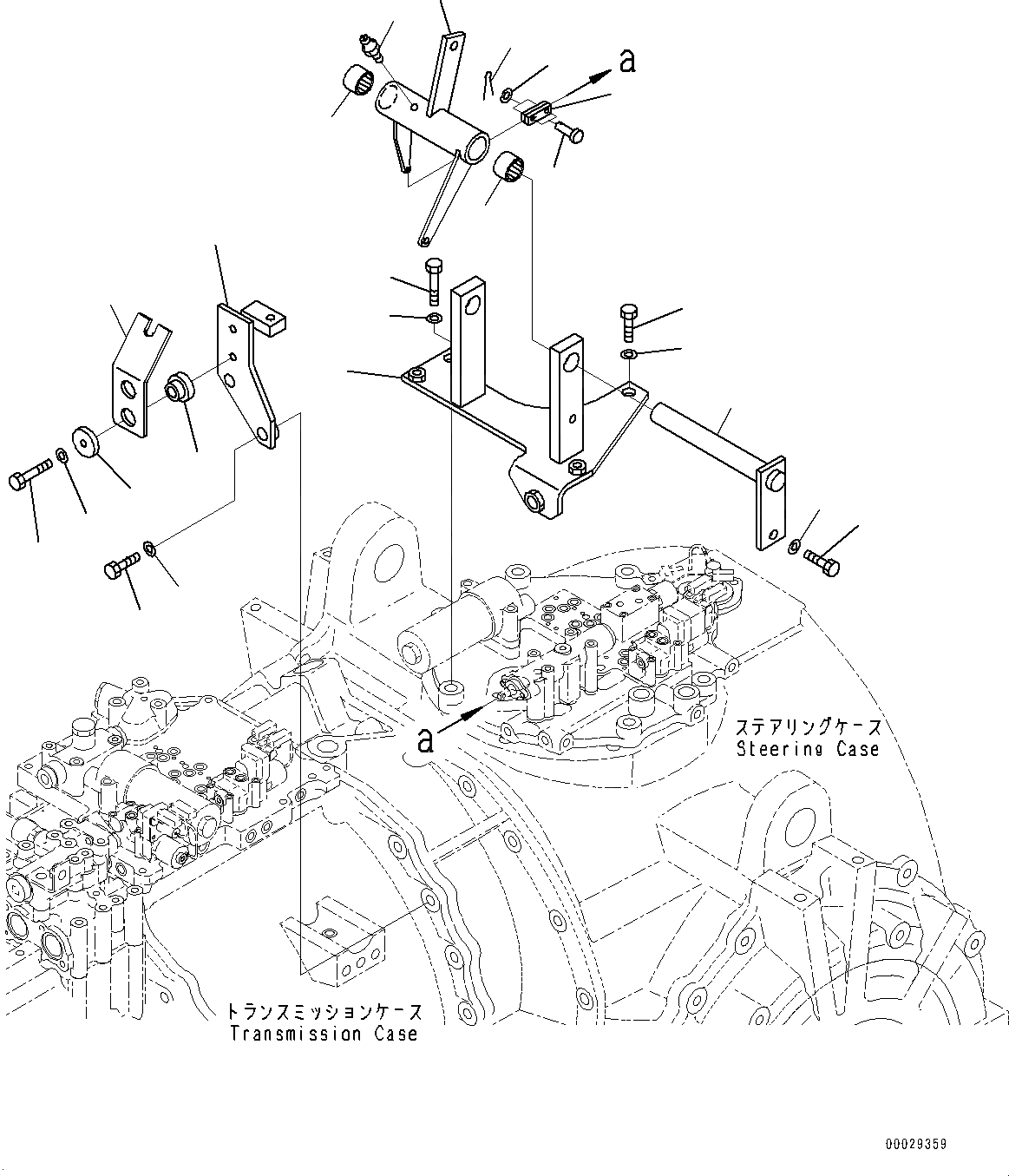 a

a

ステアリングケース
Steering Case

トランスミッションケース
Transmission Case

00029359