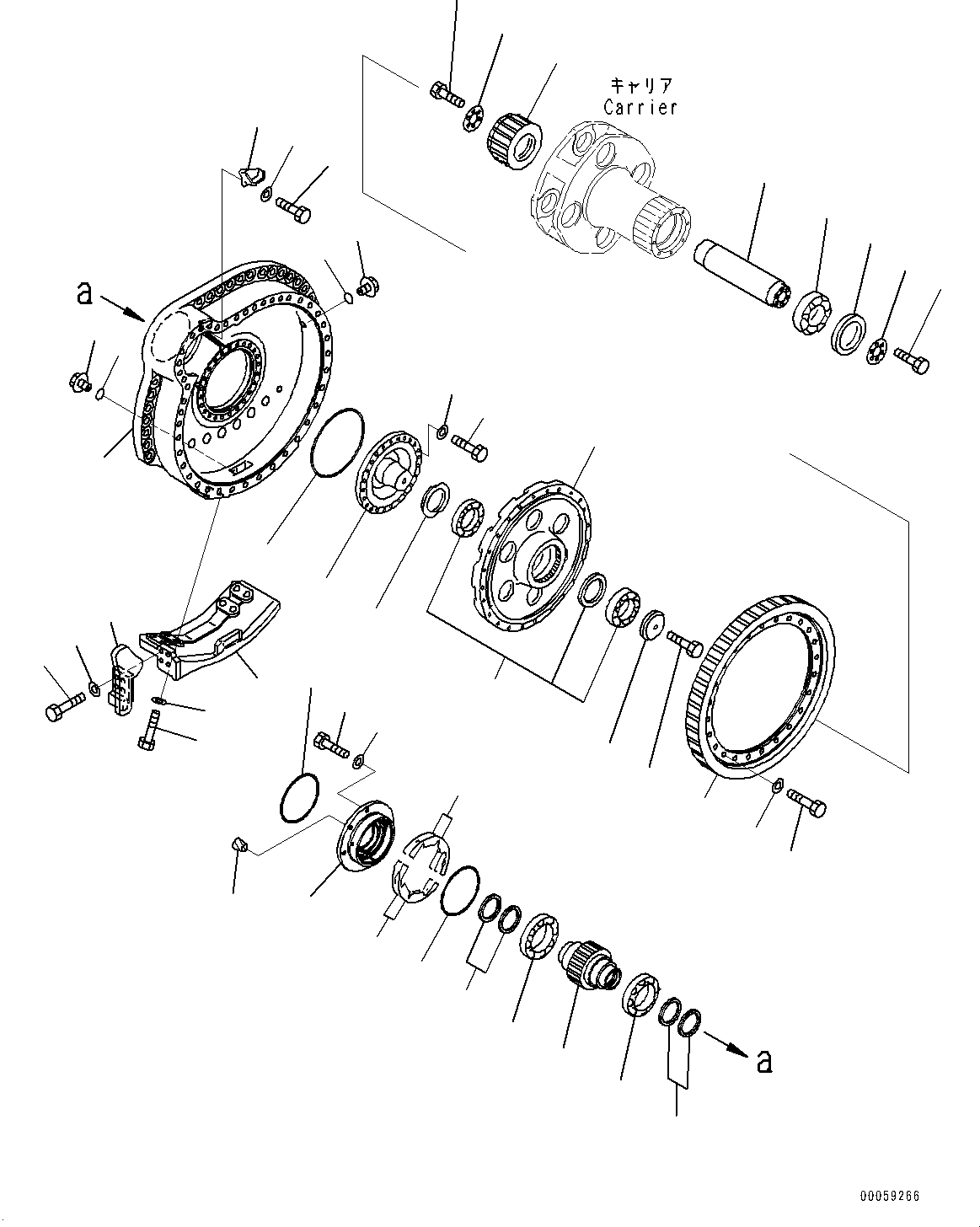 キャリア
Carrier

a

a

00059266