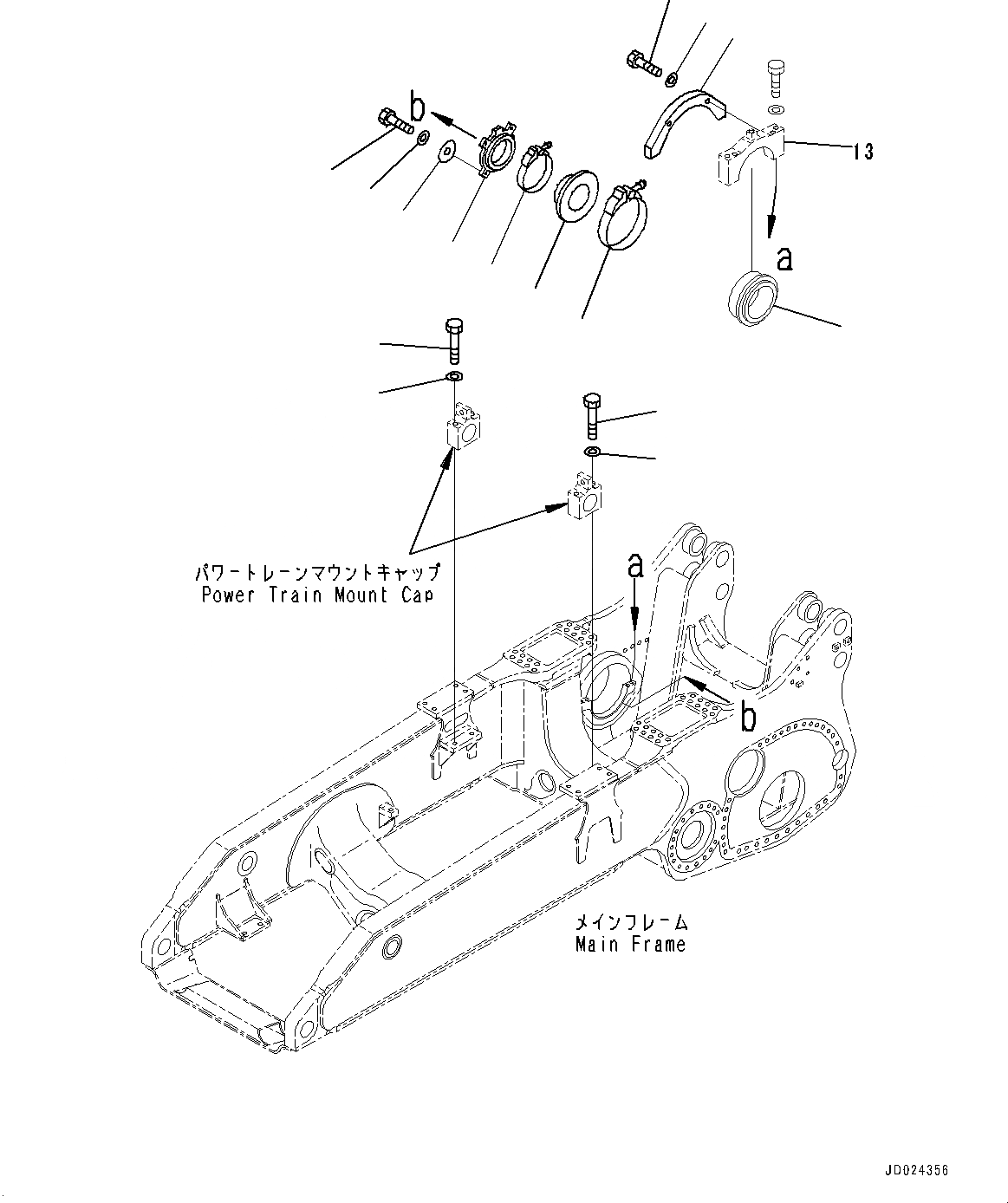 b

13

a

パワートレーンマウントキャップ
Power Train Mount Cap

a

b

メインフレーム
Main Frame

JD024356