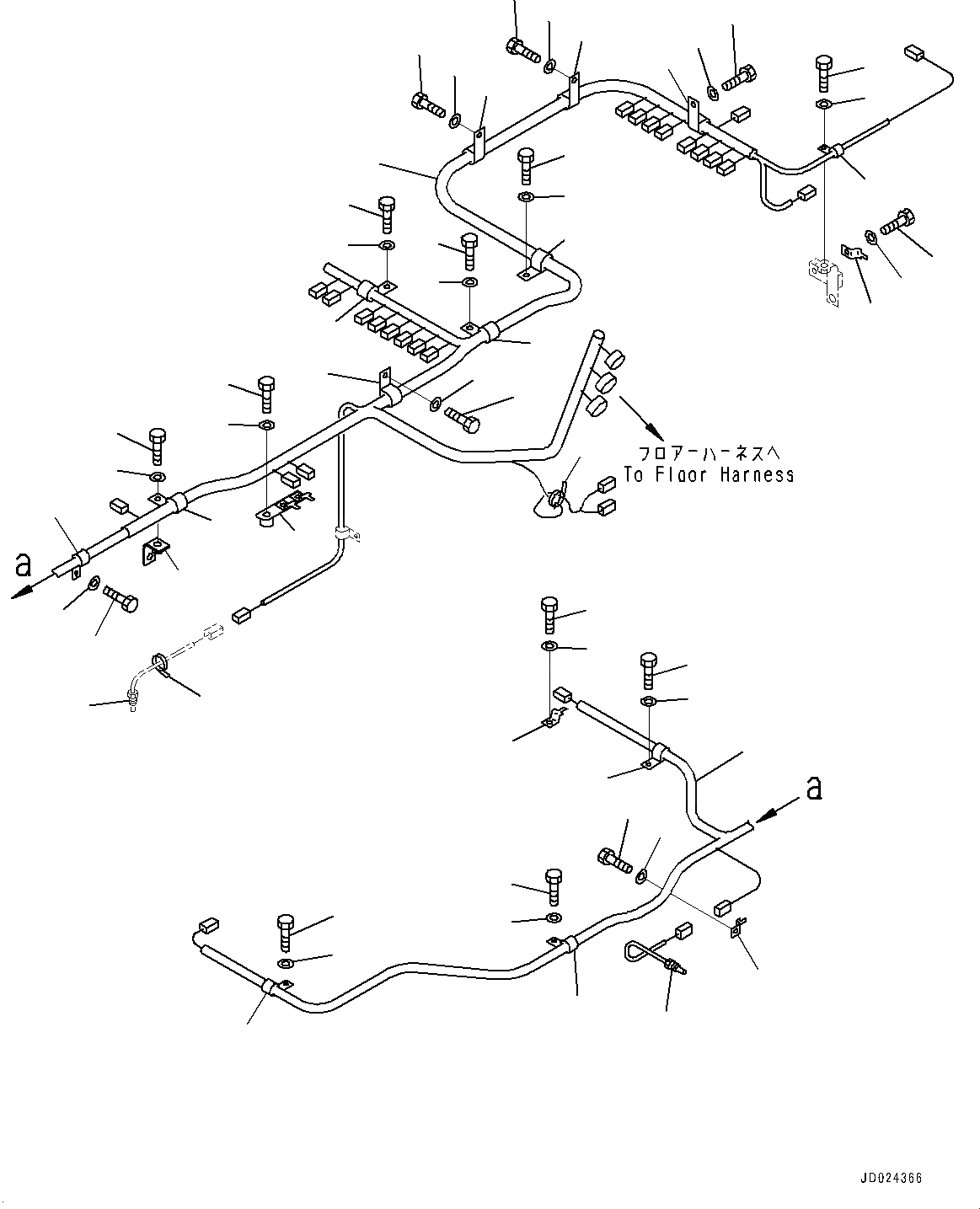 フロアーハーネスへ
To Floor Harness

a

a

JD024366