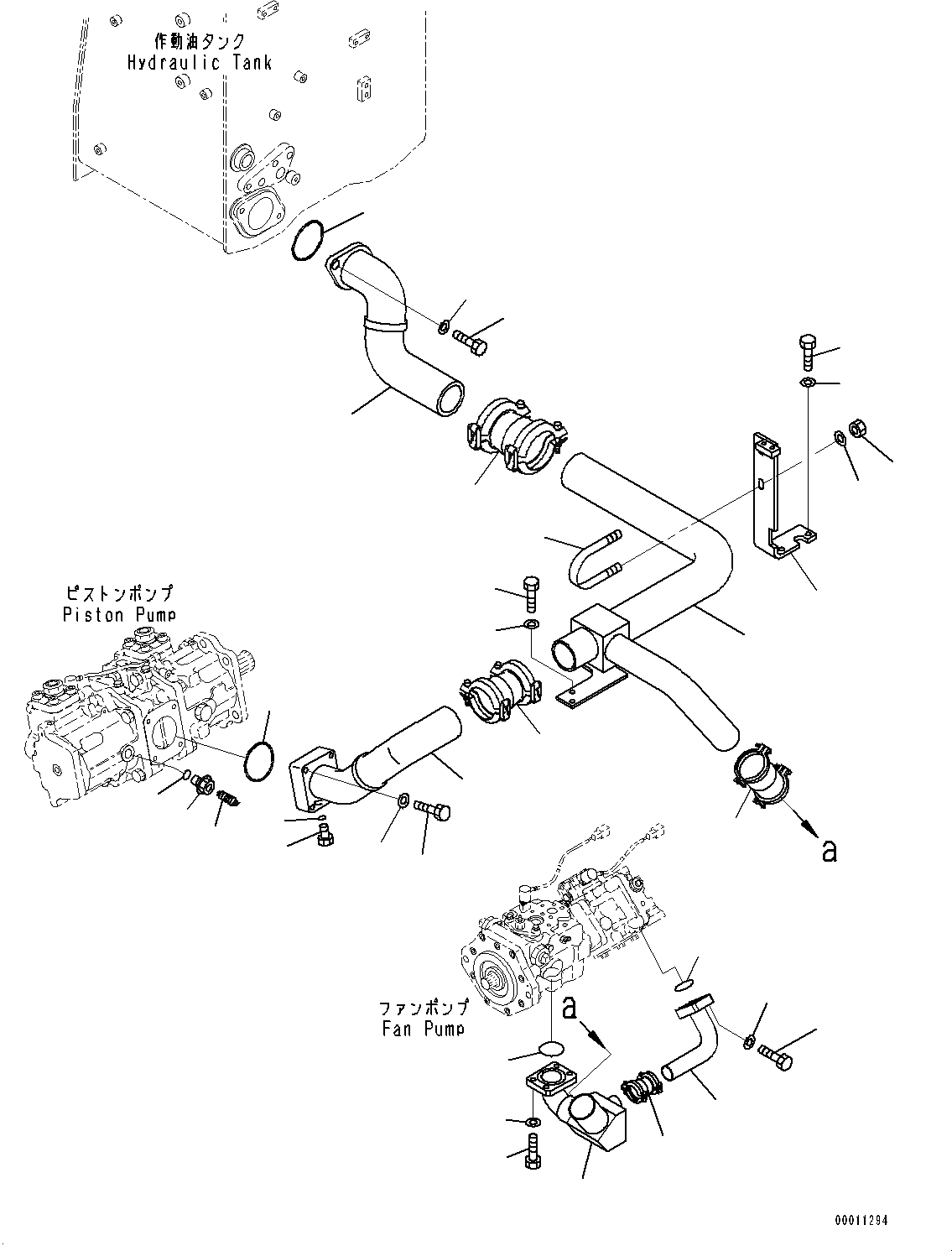 作動油タンク
Hydraulic Tank

ピストンポンプ
Piston Pump

a

ファンポンプ
Fan Pump

a

00011294