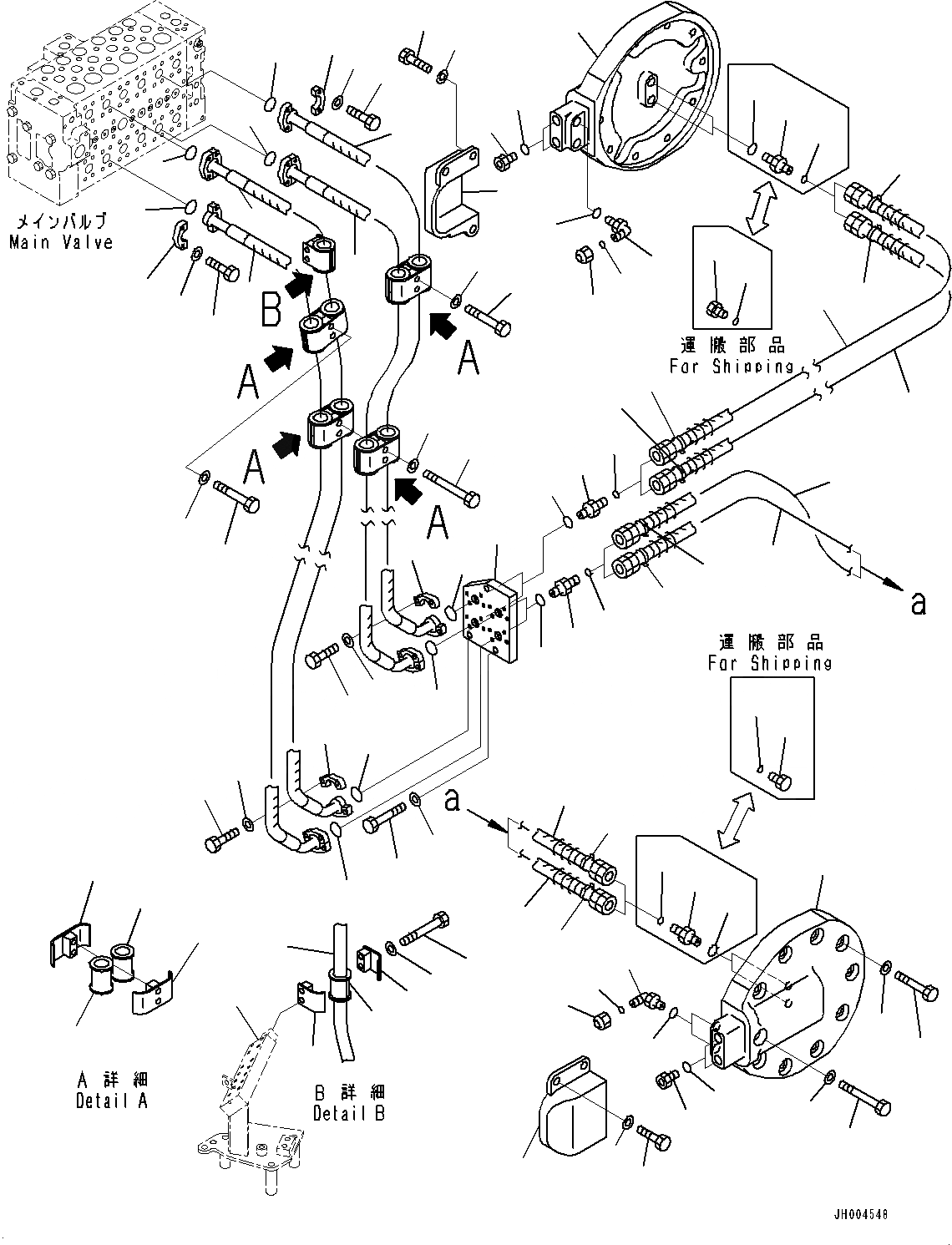 メインバルブ
Main Valve

B

A

A

A

A

運搬部品
For Shipping

a

運搬部品
For Shipping

a

A 詳細
Detail A

B 詳細
Detail B

JH004548