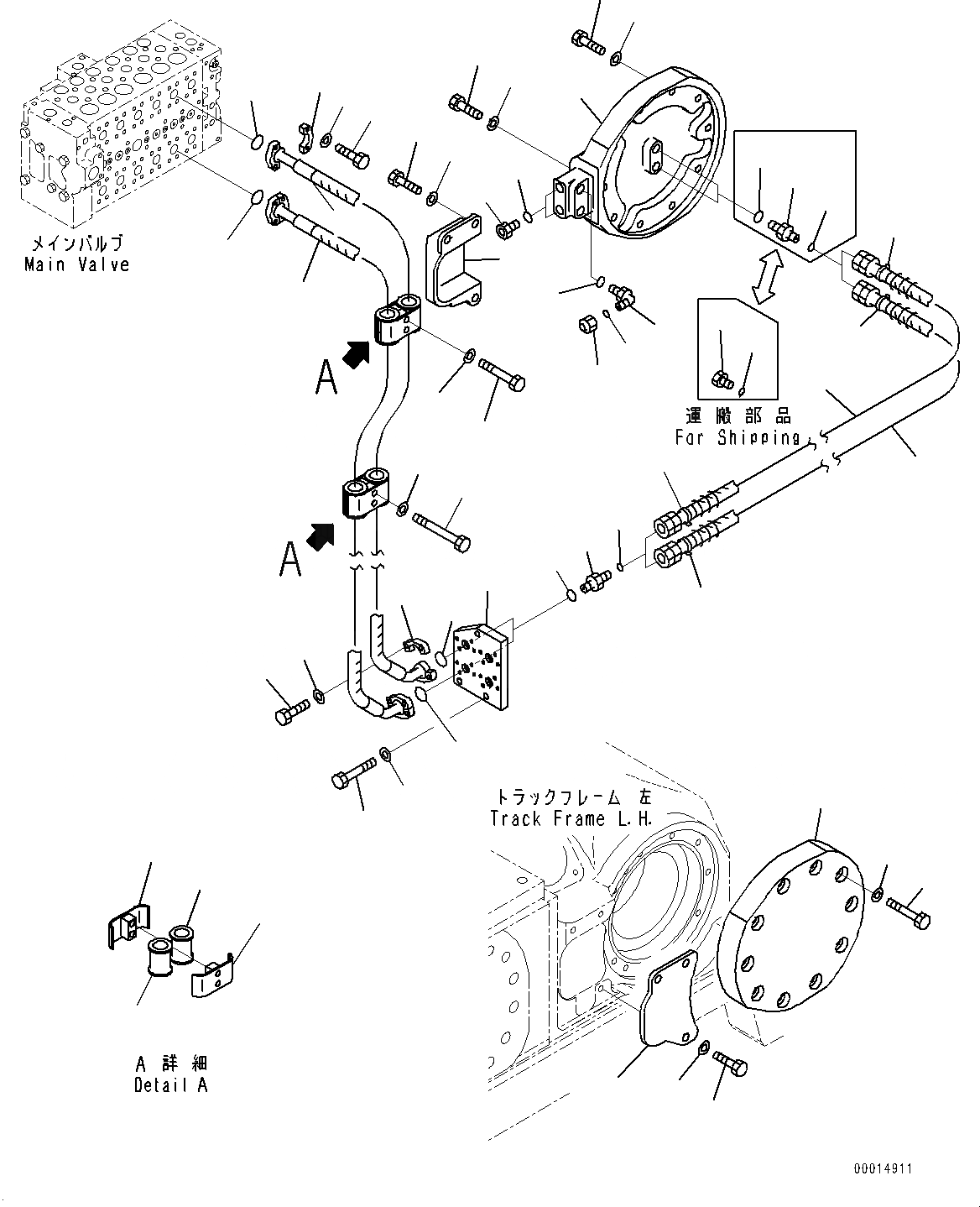 メインバルブ
Main Valve

A

A

運搬部品
For Shipping

トラックフレーム 左
Track Frame L.H.

A 詳細
Detail A

00014911