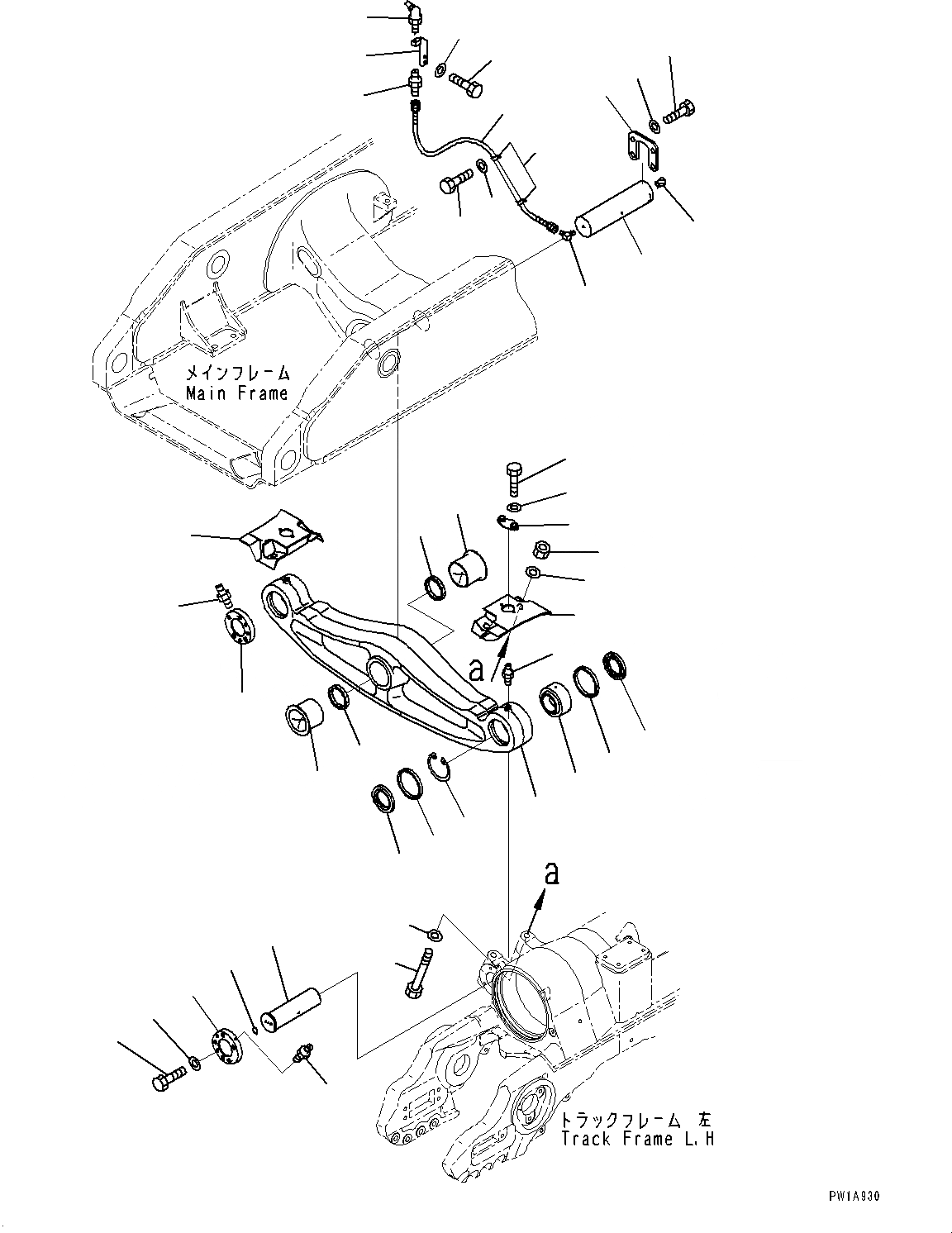 メインフレーム
Main Frame

a

a

トラックフレーム 左
Track Frame L.H

PW1A930