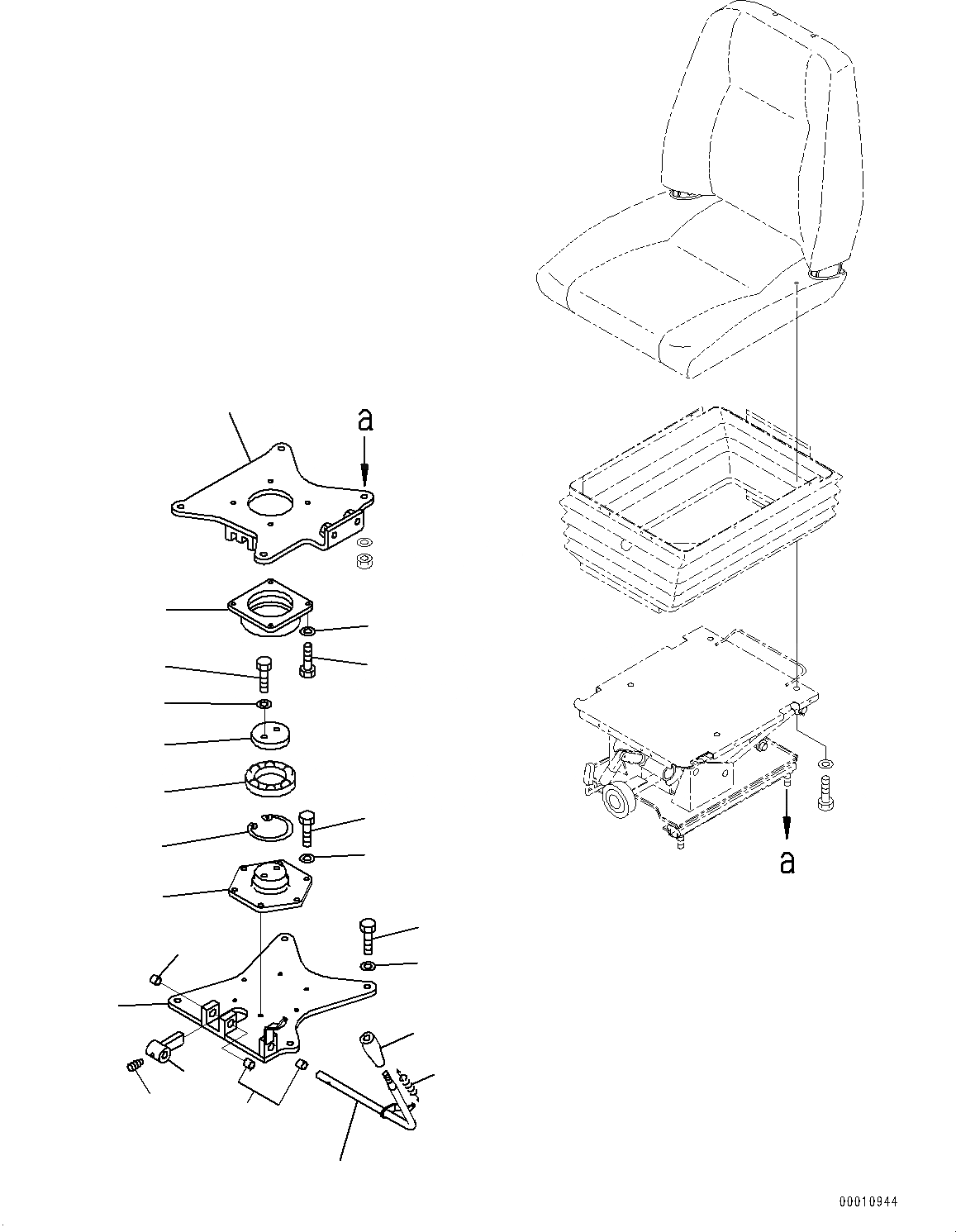 a

a

00010944